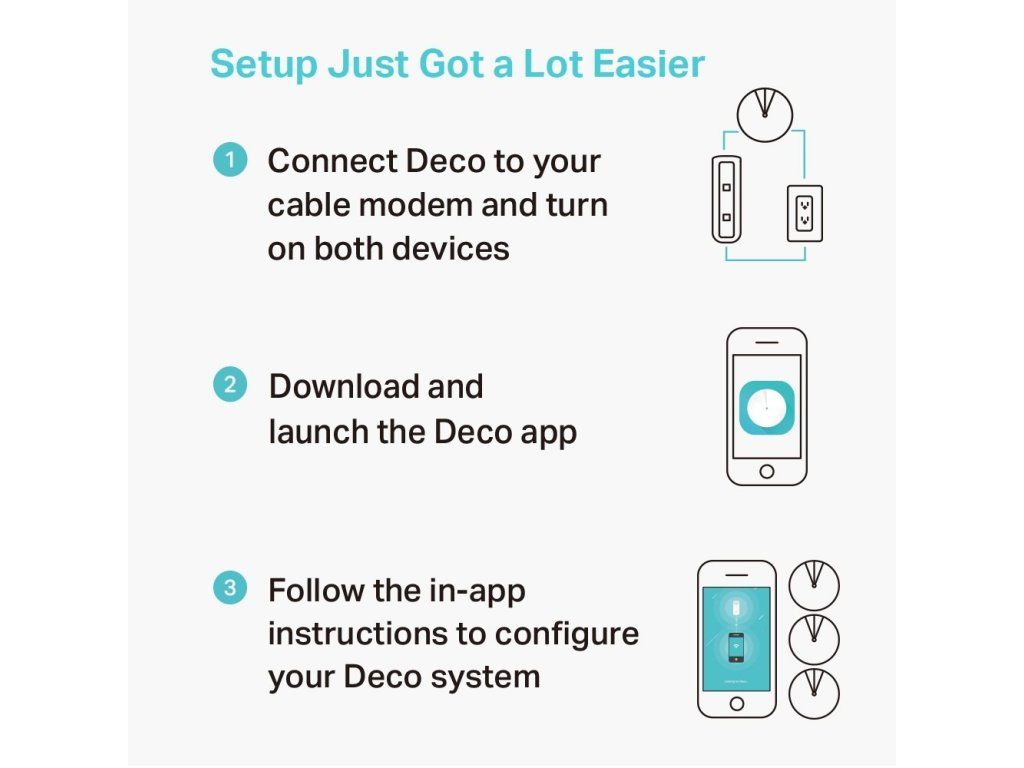 Setup Just Got a Lot Easier

1 Connect Deco to your cable modem and turn on both devices

2 Download and launch the Deco app

3 Follow the in-app instructions to configure your Deco system