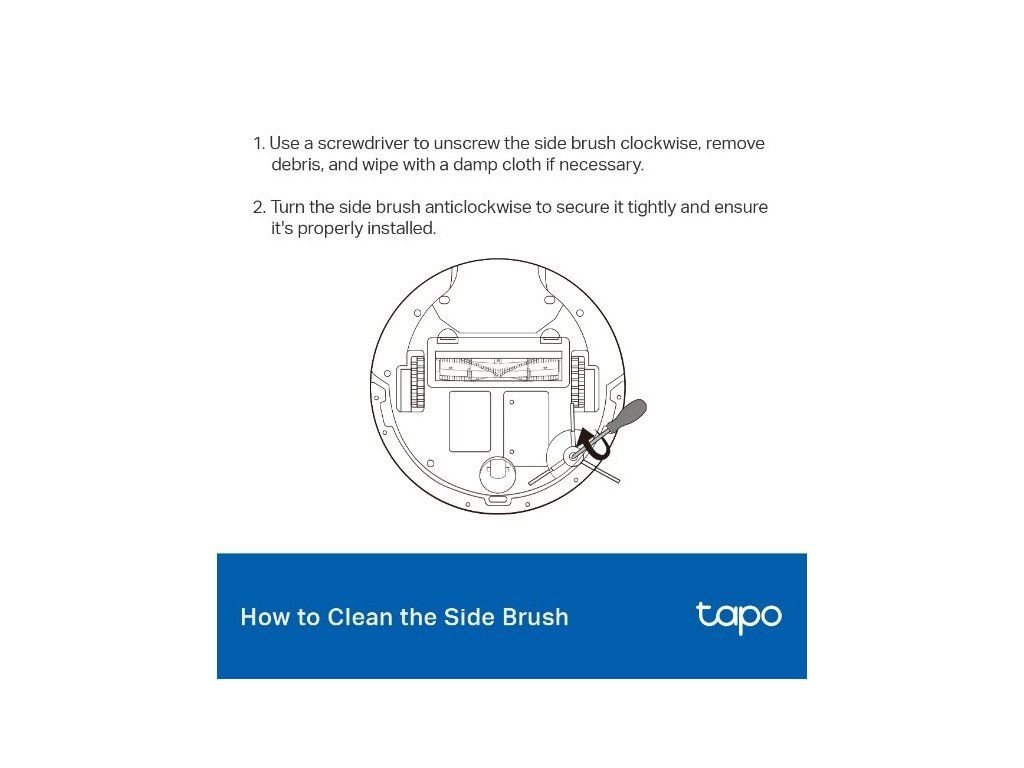 1. Use a screwdriver to unscrew the side brush clockwise, remove debris, and wipe with a damp cloth if necessary.

2. Turn the side brush anticlockwise to secure it tightly and ensure it's properly installed.

How to Clean the Side Brush

tapo