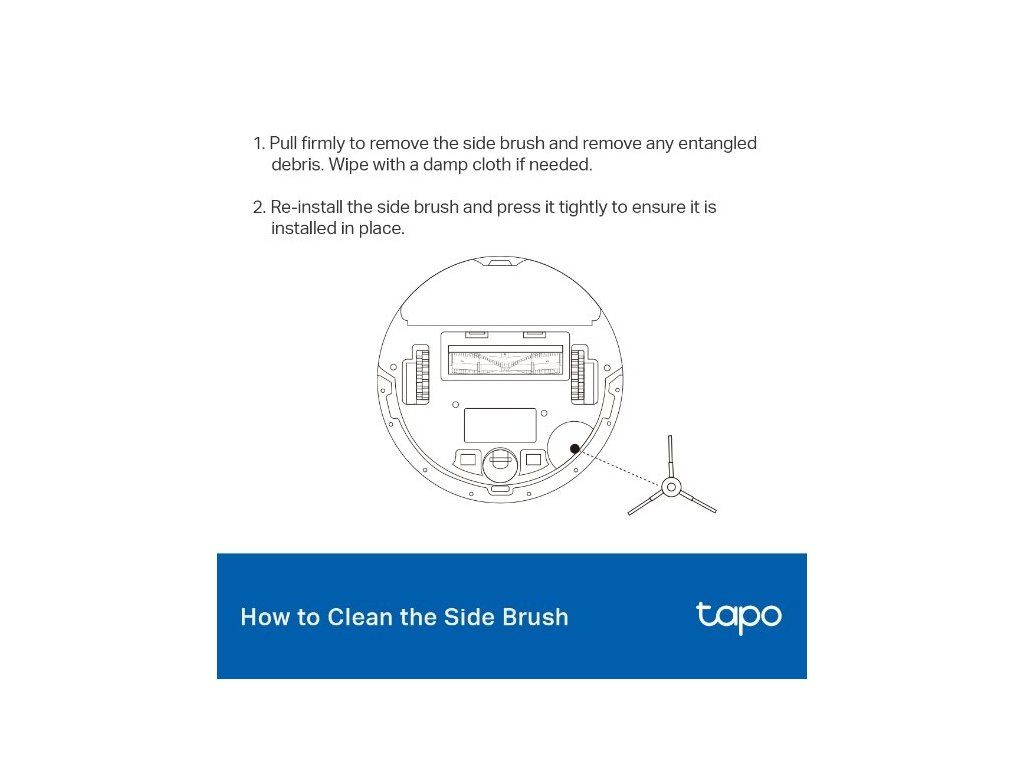 1. Pull firmly to remove the side brush and remove any entangled debris. Wipe with a damp cloth if needed.

2. Re-install the side brush and press it tightly to ensure it is installed in place.

How to Clean the Side Brush

tapo