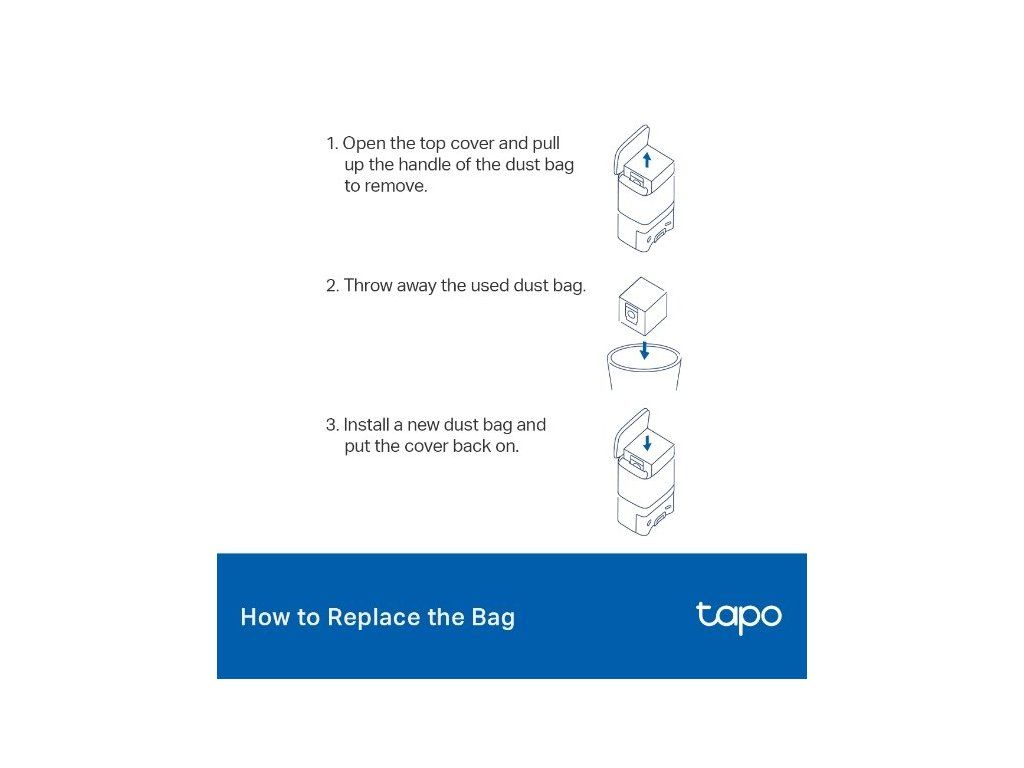 1. Open the top cover and pull up the handle of the dust bag to remove.

2. Throw away the used dust bag.

3. Install a new dust bag and put the cover back on.

How to Replace the Bag

tapo