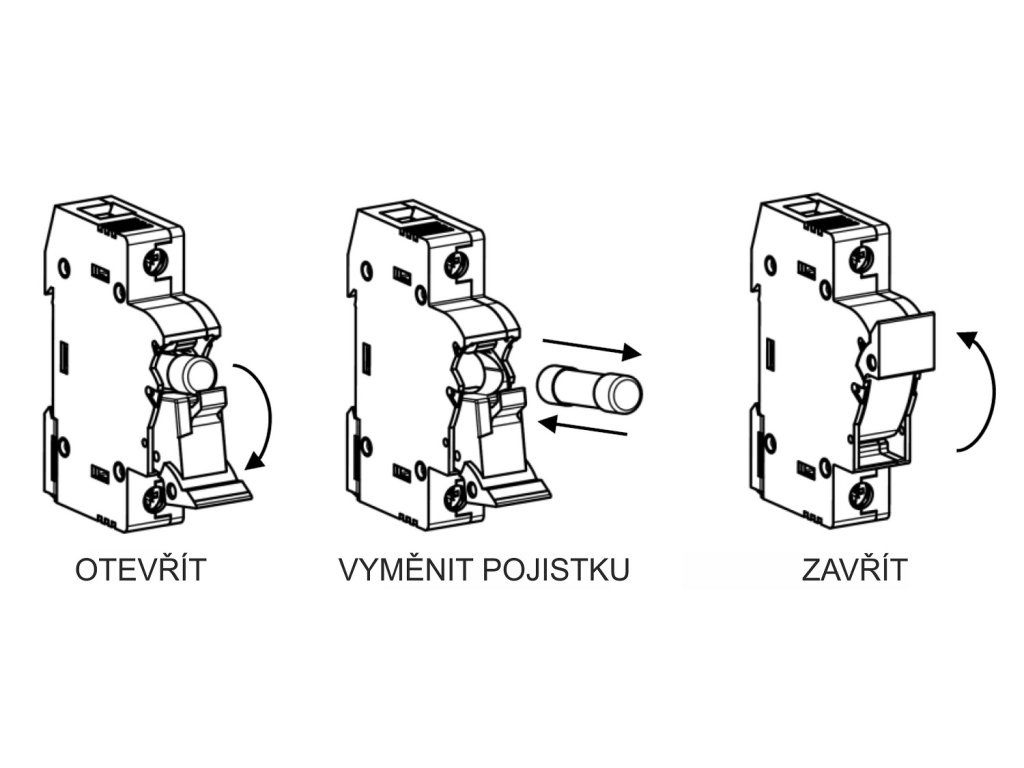 OTEVŘÍT

VYMĚNIT POJISTKU

ZAVŘÍT