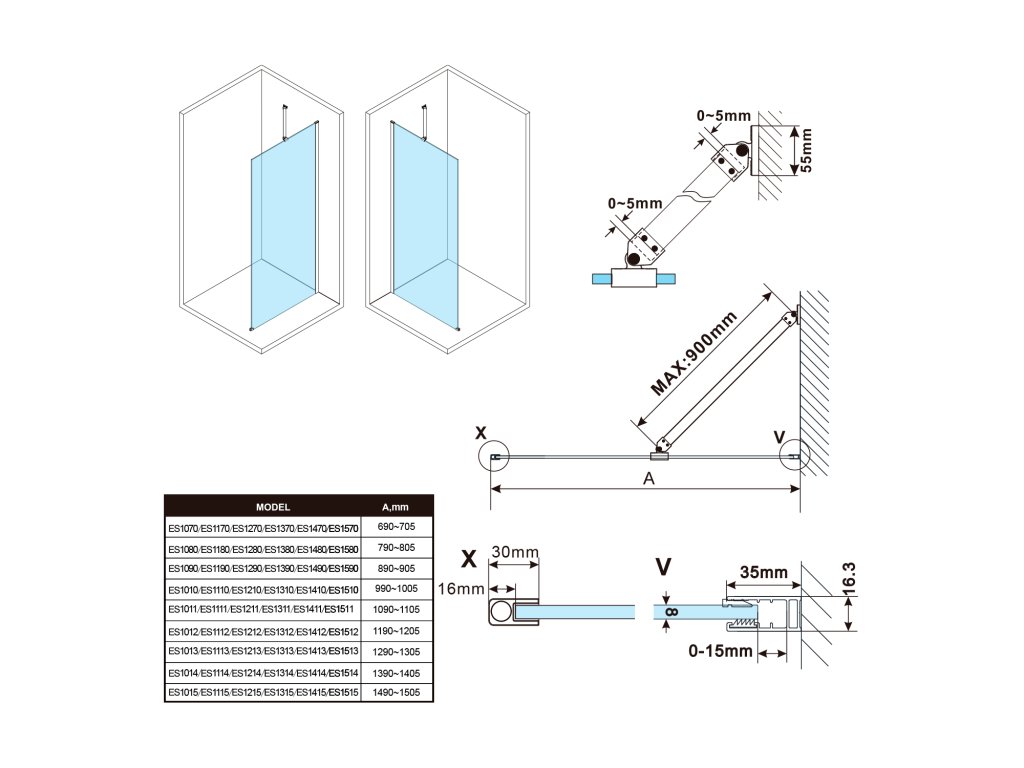 0~5mm

55mm

0~5mm

MAX:900mm

X

V

A

| MODEL | A,mm |
|---|---|
| ES1070/ES1170/ES1270/ES1370/ES1470/ES1570 | 690~705 |
| ES1080/ES1180/ES1280/ES1380/ES1480/ES1580 | 790~805 |
| ES1090/ES1190/ES1290/ES1390/ES1490/ES1590 | 890~905 |
| ES1010/ES1110/ES1210/ES1310/ES1410/ES1510 | 990~1005 |
| ES1011/ES1111/ES1211/ES1311/ES1411/ES1511 | 1090~1105 |
| ES1012/ES1112/ES1212/ES1312/ES1412/ES1512 | 1190~1205 |
| ES1013/ES1113/ES1213/ES1313/ES1413/ES1513 | 1290~1305 |
| ES1014/ES1114/ES1214/ES1314/ES1414/ES1514 | 1390~1405 |
| ES1015/ES1115/ES1215/ES1315/ES1415/ES1515 | 1490~1505 |

X 30mm

16mm

V

8

35mm

16.3

0-15mm