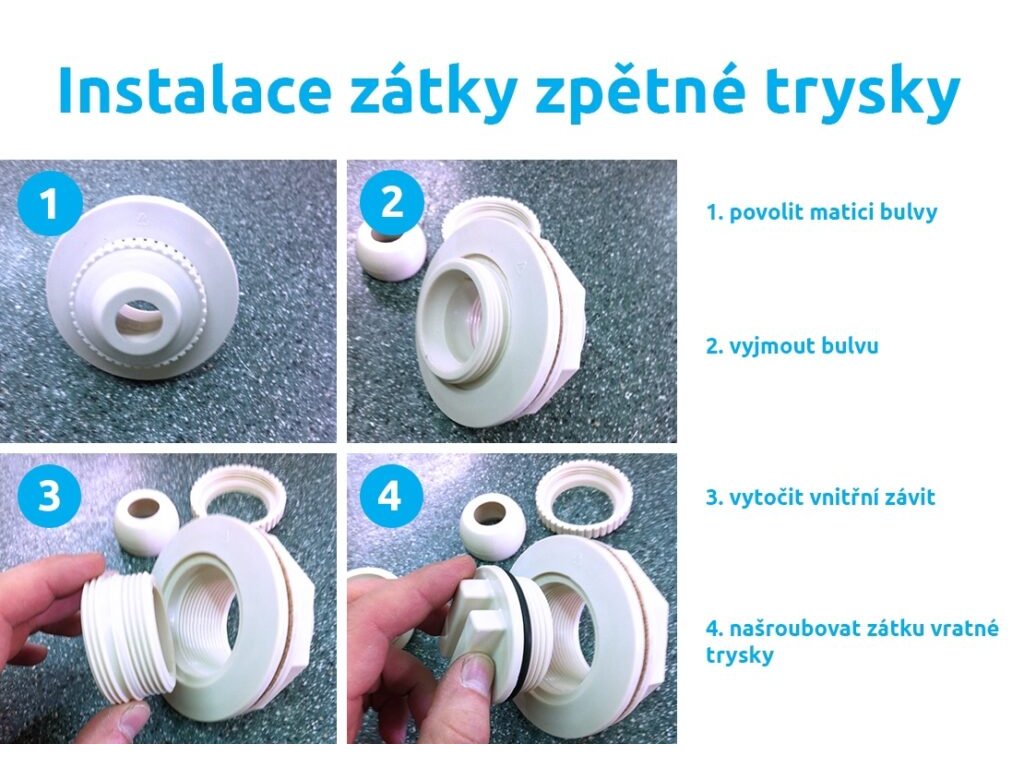 Instalace zátky zpětné trysky

1

2

3

4

1. povolit matici bulvy

2. vyjmout bulvu

3. vytočit vnitřní závit

4. našroubovat zátku vratné trysky