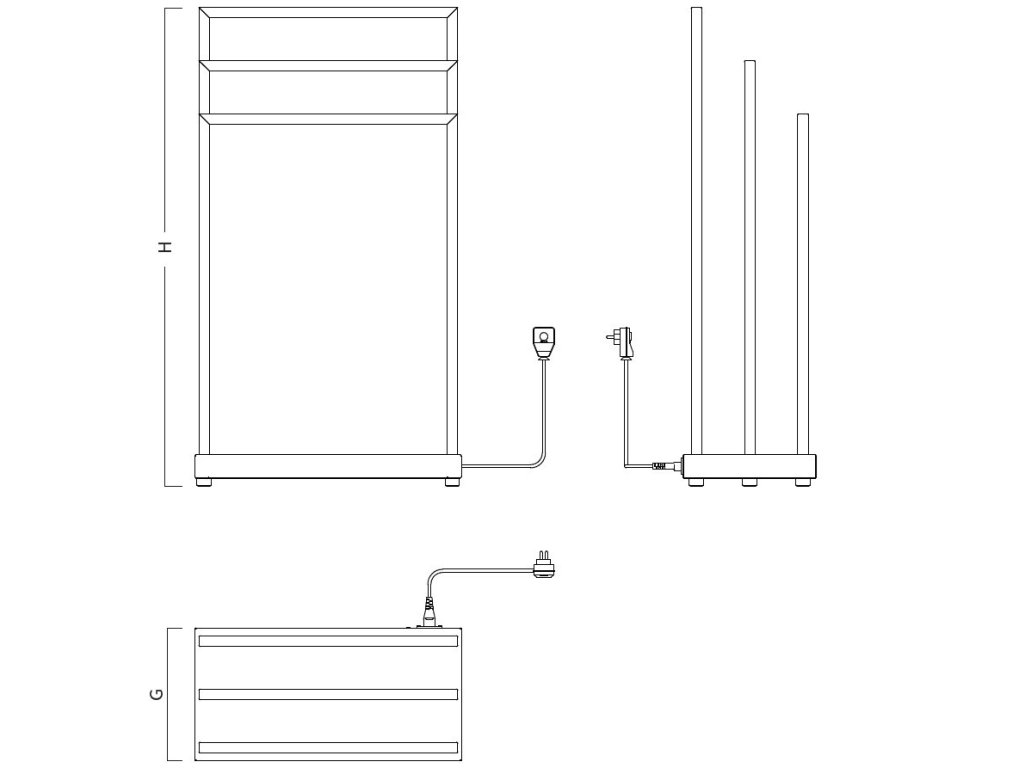 H

G