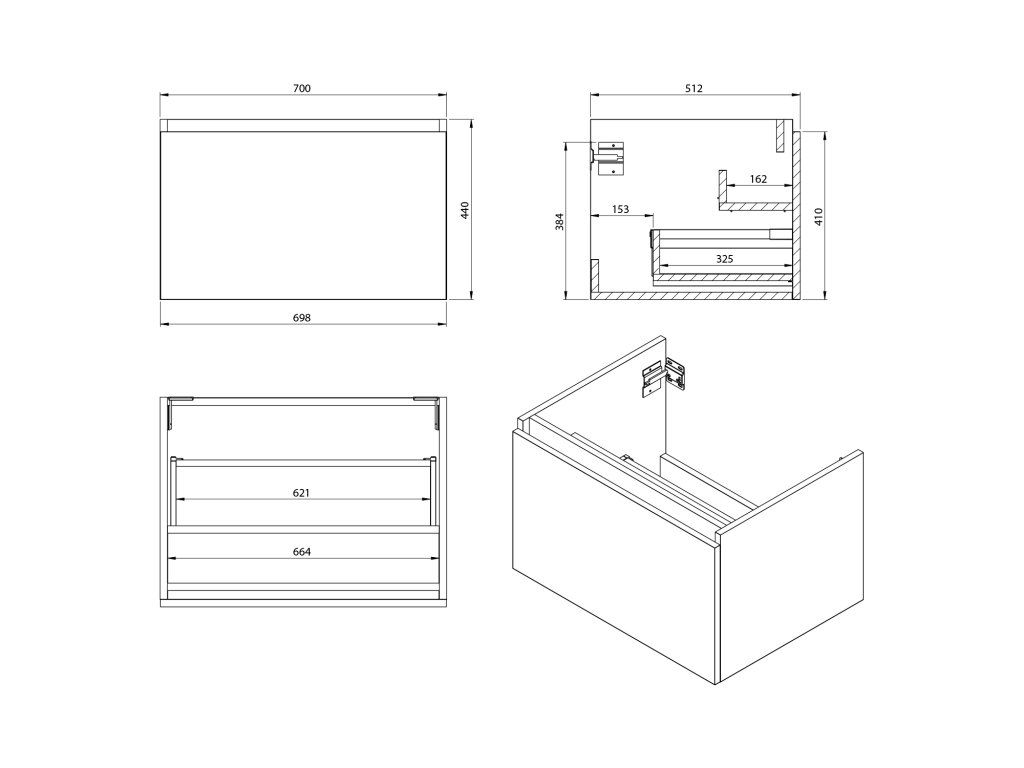 700

440

698

512

162

153

384

410

325

621

664