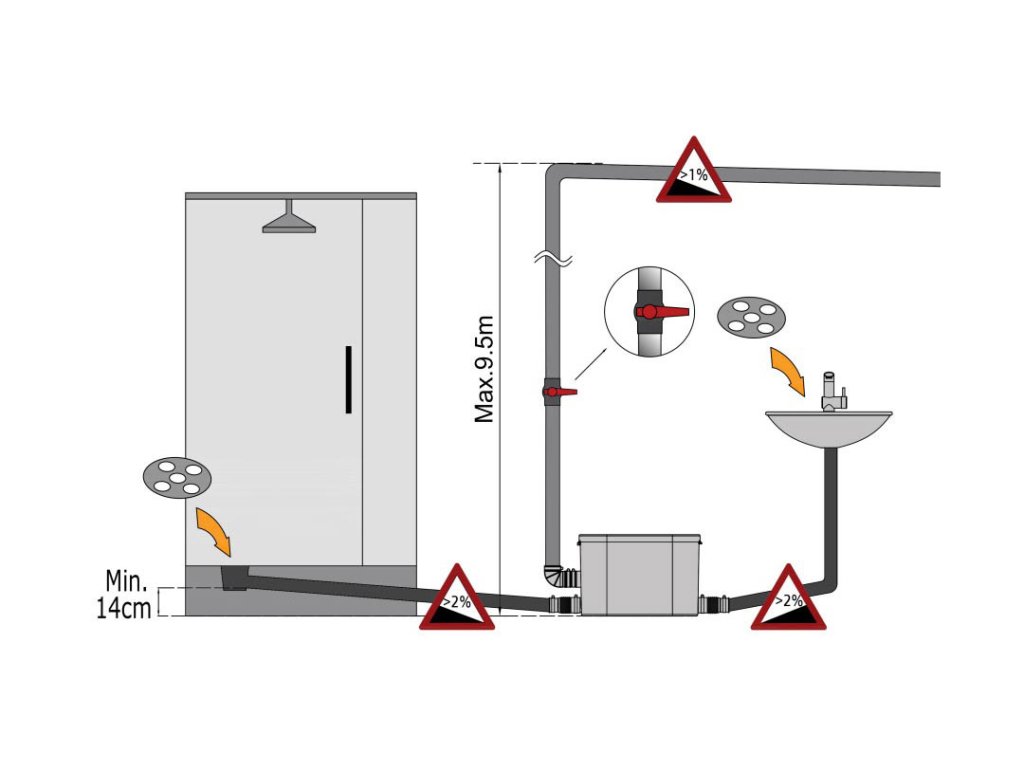 >1%

Max.9.5m

Min.
14cm

>2%

>2%