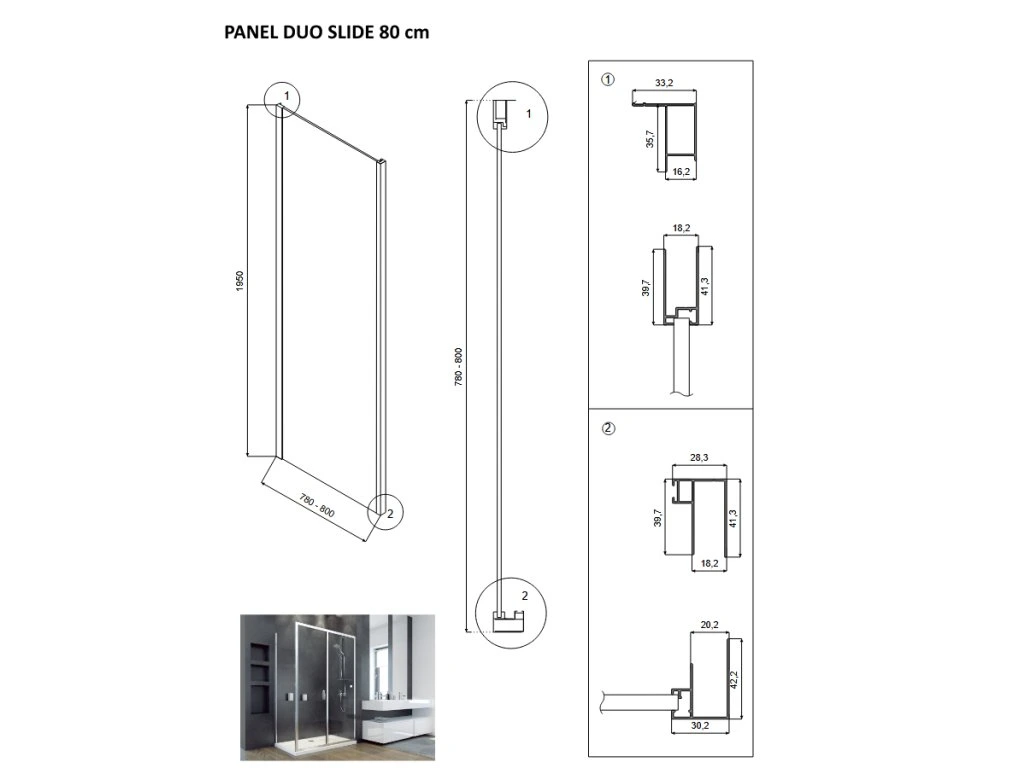 PANEL DUO SLIDE 80 cm

1
1950
780 - 800
2

1
780 - 800
2

①
33,2
35,7
16,2

18,2
39,7
41,3

②
28,3
39,7
41,3
18,2

20,2
42,2
30,2