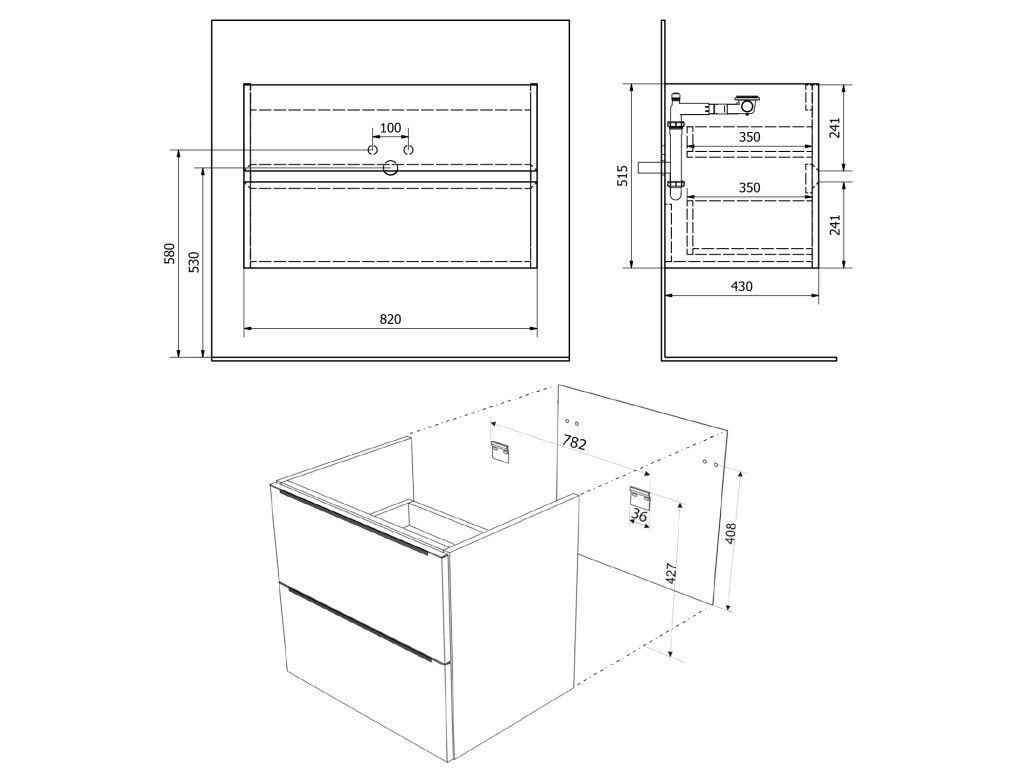 100
580
530
820
515
350
350
241
241
430
782
36
427
408