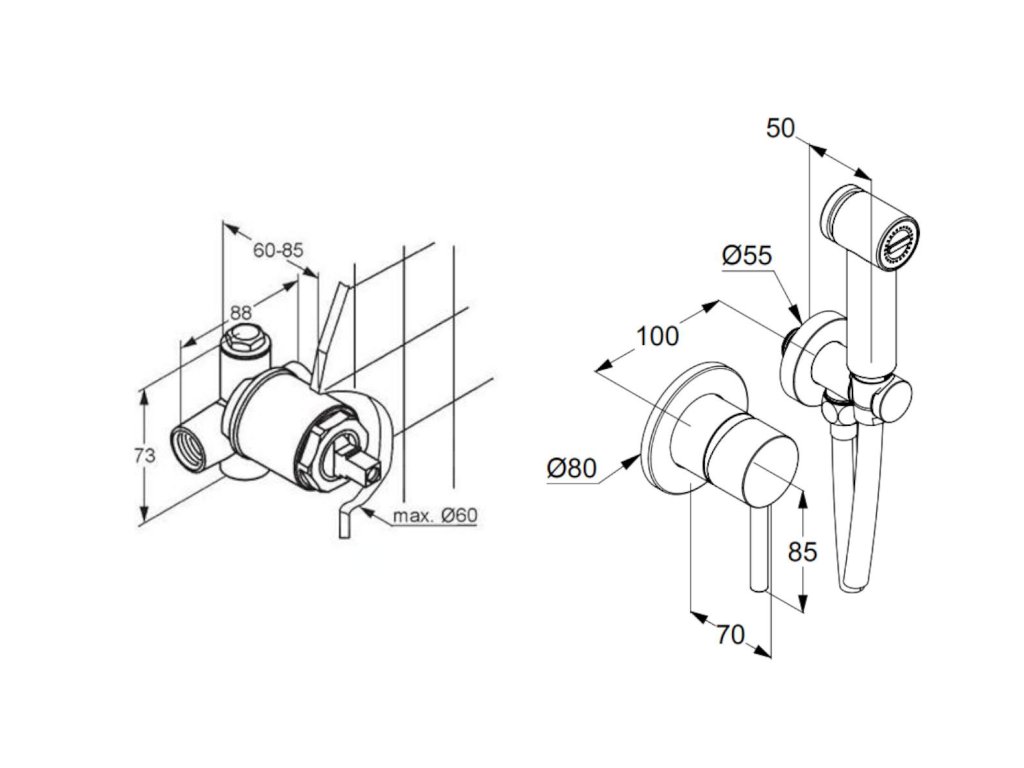 60-85
88
73
max. Ø60
50
Ø55
100
Ø80
85
70