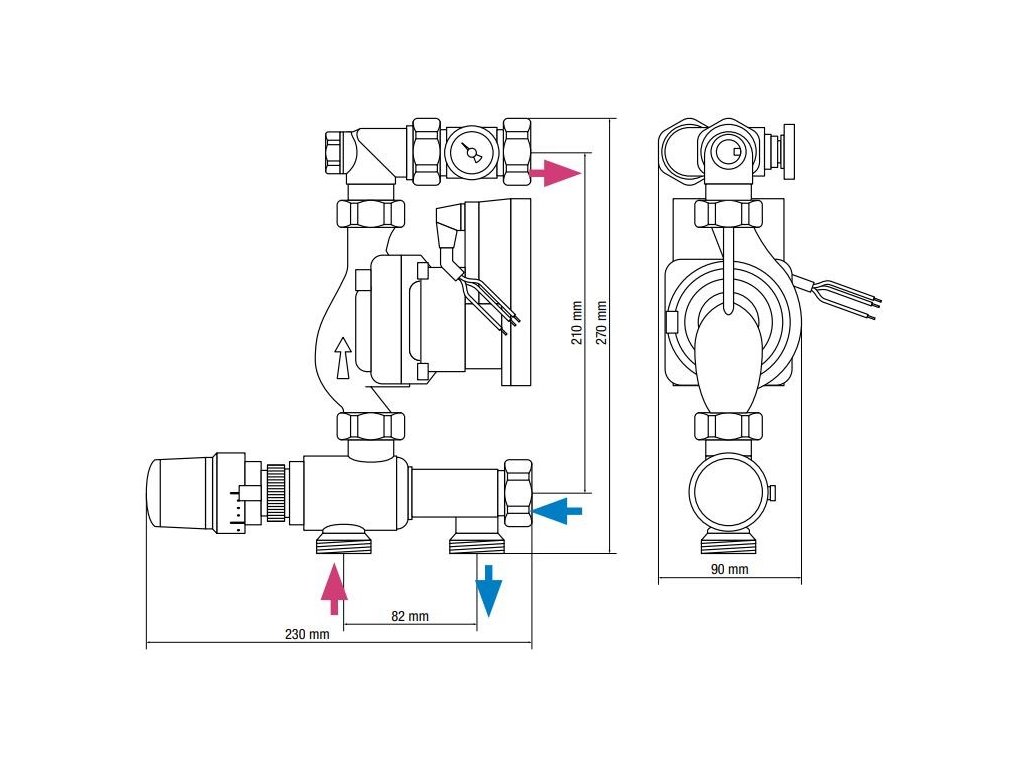 210 mm
270 mm
82 mm
230 mm
90 mm