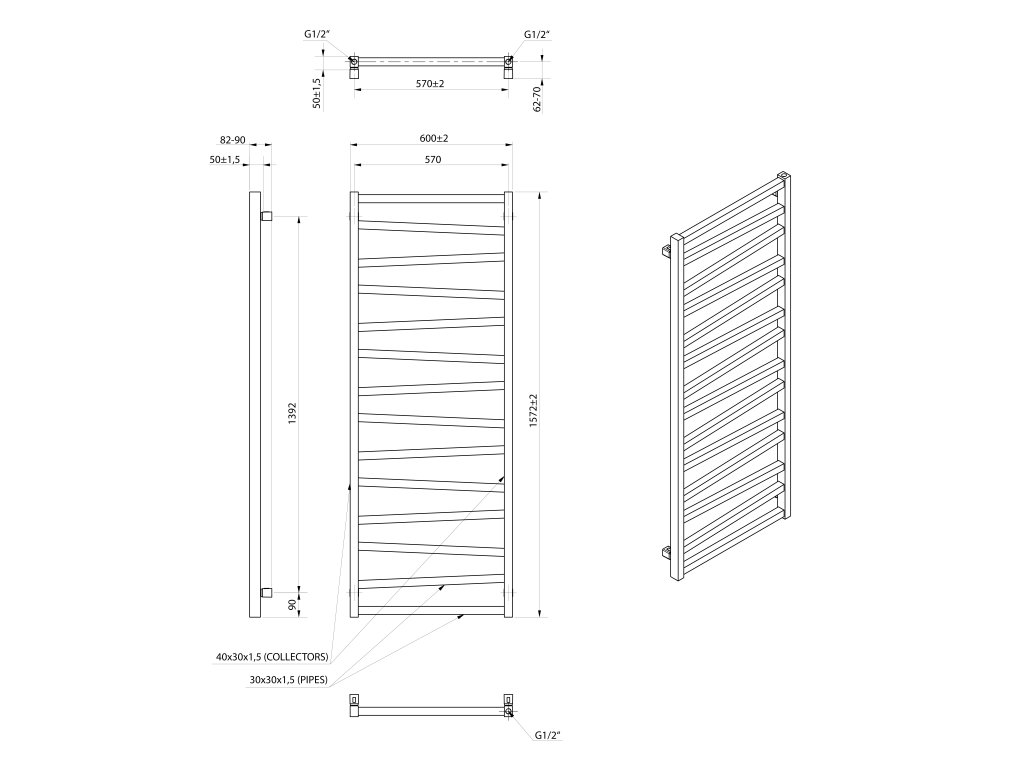 G1/2"
G1/2"
50±1,5
570±2
62-70
82-90
50±1,5
600±2
570
1392
1572±2
90
40x30x1,5 (COLLECTORS)
30x30x1,5 (PIPES)
G1/2"