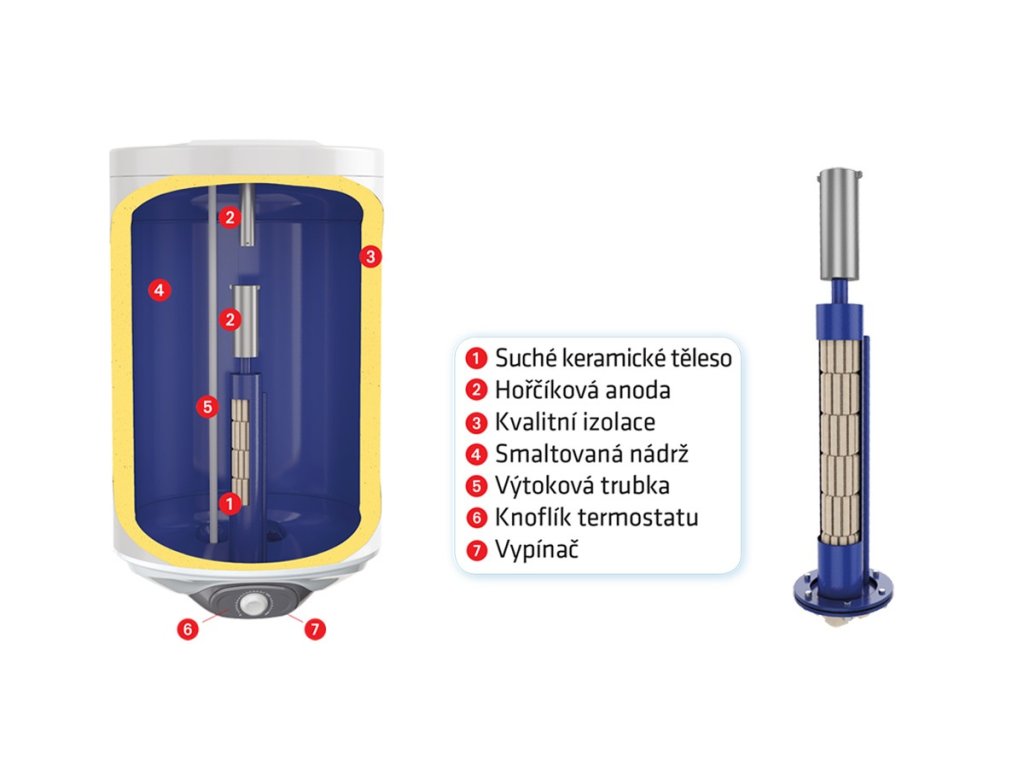 2
3
4
2
5
1
6
7

1 Suché keramické těleso
2 Hořčíková anoda
3 Kvalitní izolace
4 Smaltovaná nádrž
5 Výtoková trubka
6 Knoflík termostatu
7 Vypínač