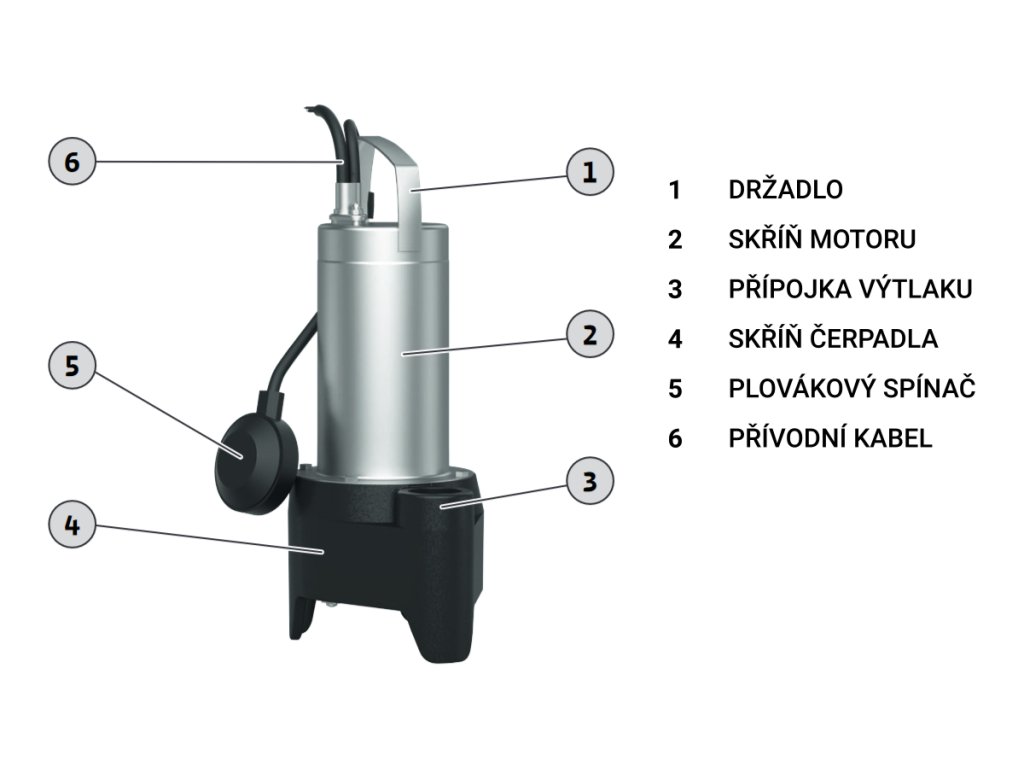 6
1
2
5
3
4

1 DRŽADLO
2 SKŘÍŇ MOTORU
3 PŘÍPOJKA VÝTLAKU
4 SKŘÍŇ ČERPADLA
5 PLOVÁKOVÝ SPÍNAČ
6 PŘÍVODNÍ KABEL