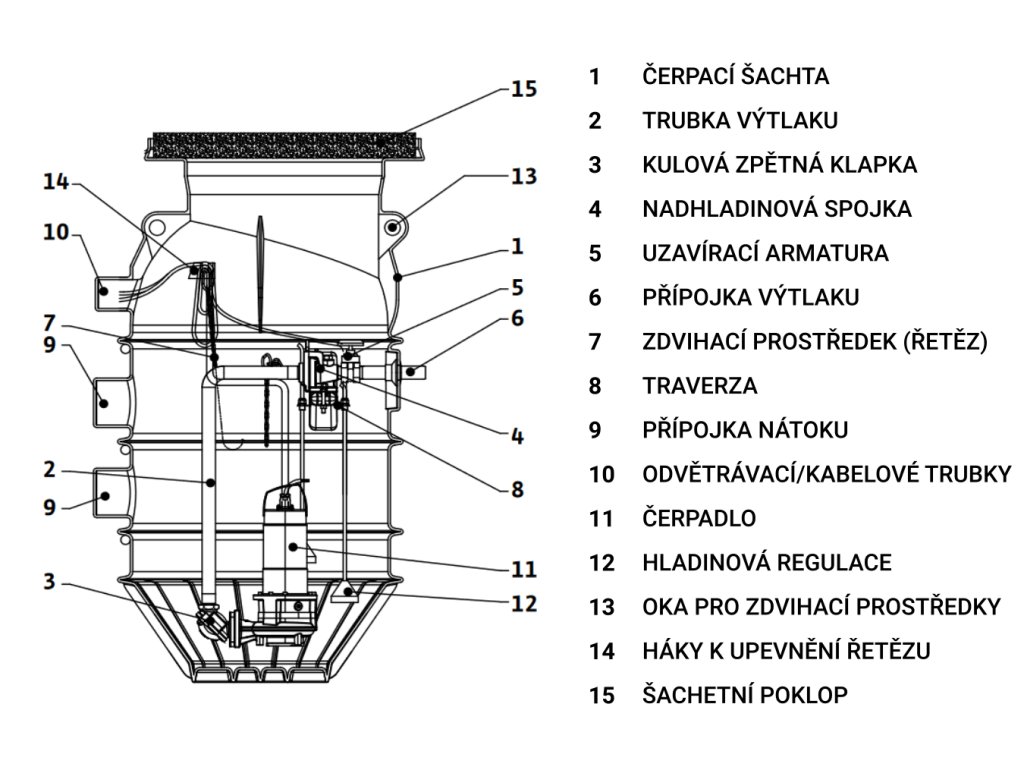 15
14
13
10
1
5
7
6
9
4
2
8
9
11
3
12

1 ČERPACÍ ŠACHTA
2 TRUBKA VÝTLAKU
3 KULOVÁ ZPĚTNÁ KLAPKA
4 NADHLADINOVÁ SPOJKA
5 UZAVÍRACÍ ARMATURA
6 PŘÍPOJKA VÝTLAKU
7 ZDVIHACÍ PROSTŘEDEK (ŘETĚZ)
8 TRAVERZA
9 PŘÍPOJKA NÁTOKU
10 ODVĚTRÁVACÍ/KABELOVÉ TRUBKY
11 ČERPADLO
12 HLADINOVÁ REGULACE
13 OKA PRO ZDVIHACÍ PROSTŘEDKY
14 HÁKY K UPEVNĚNÍ ŘETĚZU
15 ŠACHETNÍ POKLOP