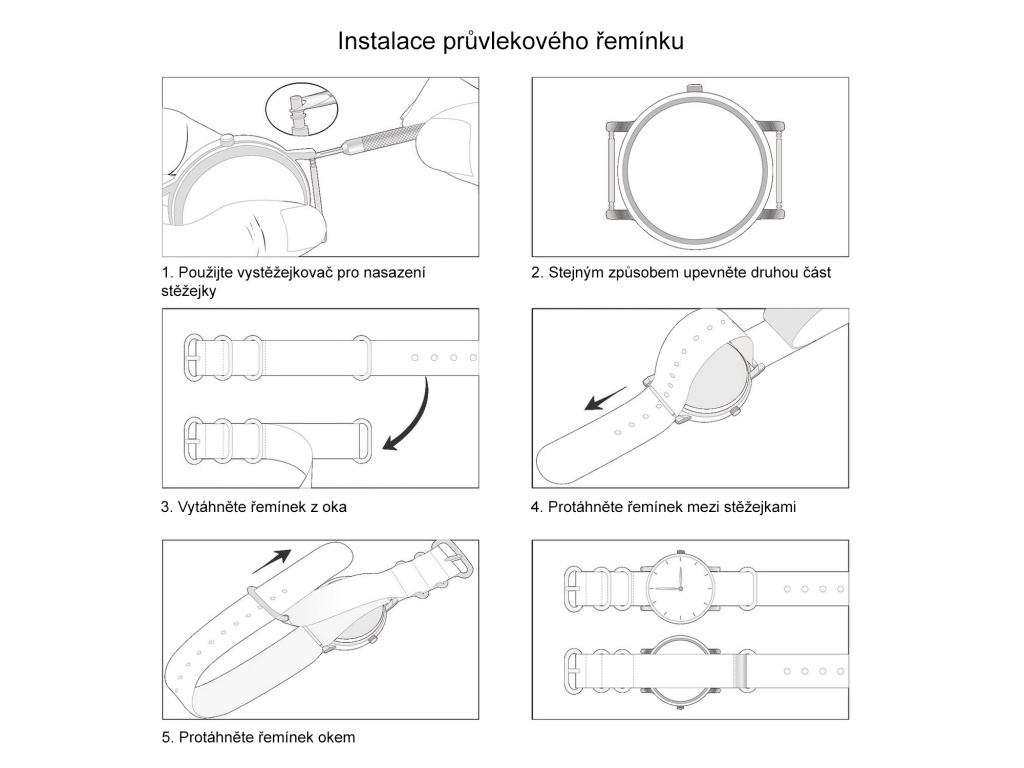 Instalace průvlekového řemínku

1. Použijte vystěžejkovač pro nasazení stěžejky

2. Stejným způsobem upevněte druhou část

3. Vytáhněte řemínek z oka

4. Protáhněte řemínek mezi stěžejkami

5. Protáhněte řemínek okem