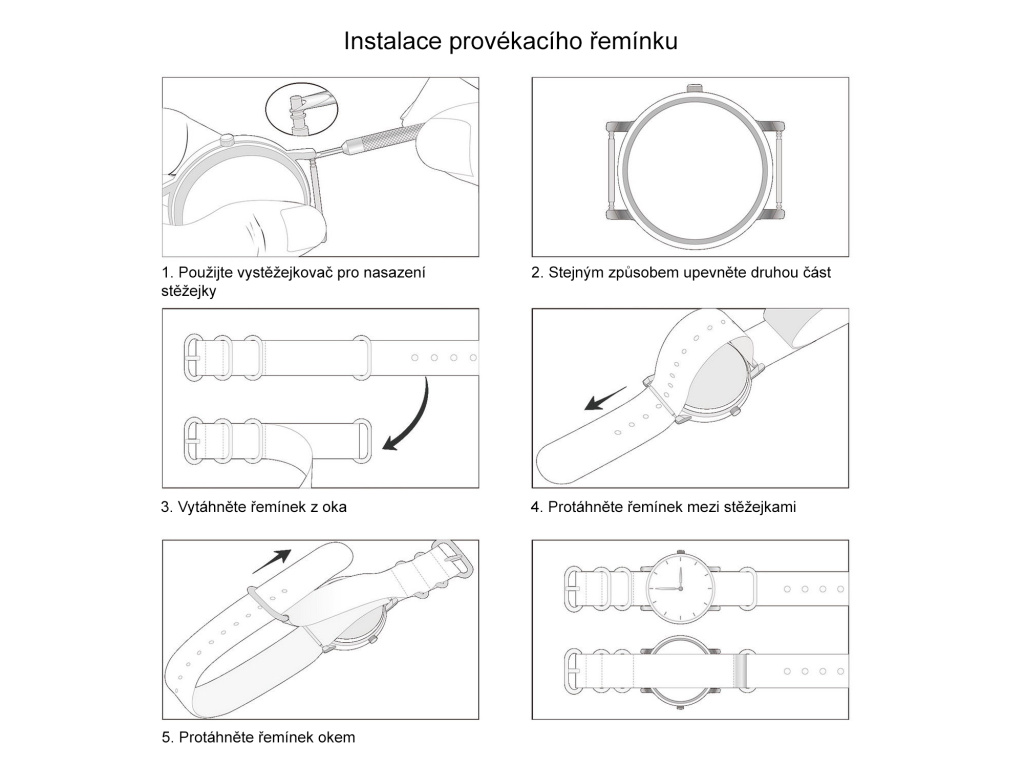 Instalace provékacího řemínku

1. Použijte vystěžejkovač pro nasazení stěžejky

2. Stejným způsobem upevněte druhou část

3. Vytáhněte řemínek z oka

4. Protáhněte řemínek mezi stěžejkami

5. Protáhněte řemínek okem