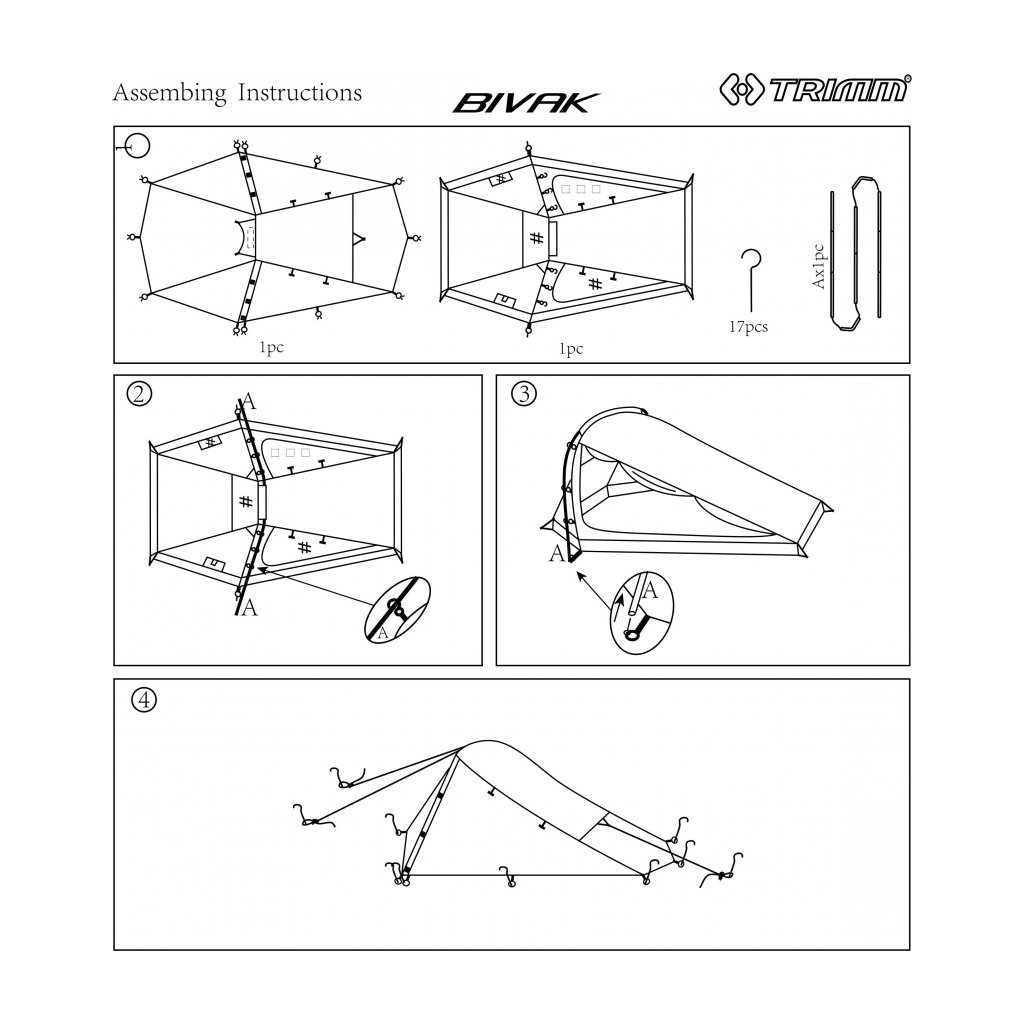 Assembing Instructions

BIVAK

TRIMM

1pc

1pc

17pcs

Ax1pc

②

A

A

A

③

A

A

④