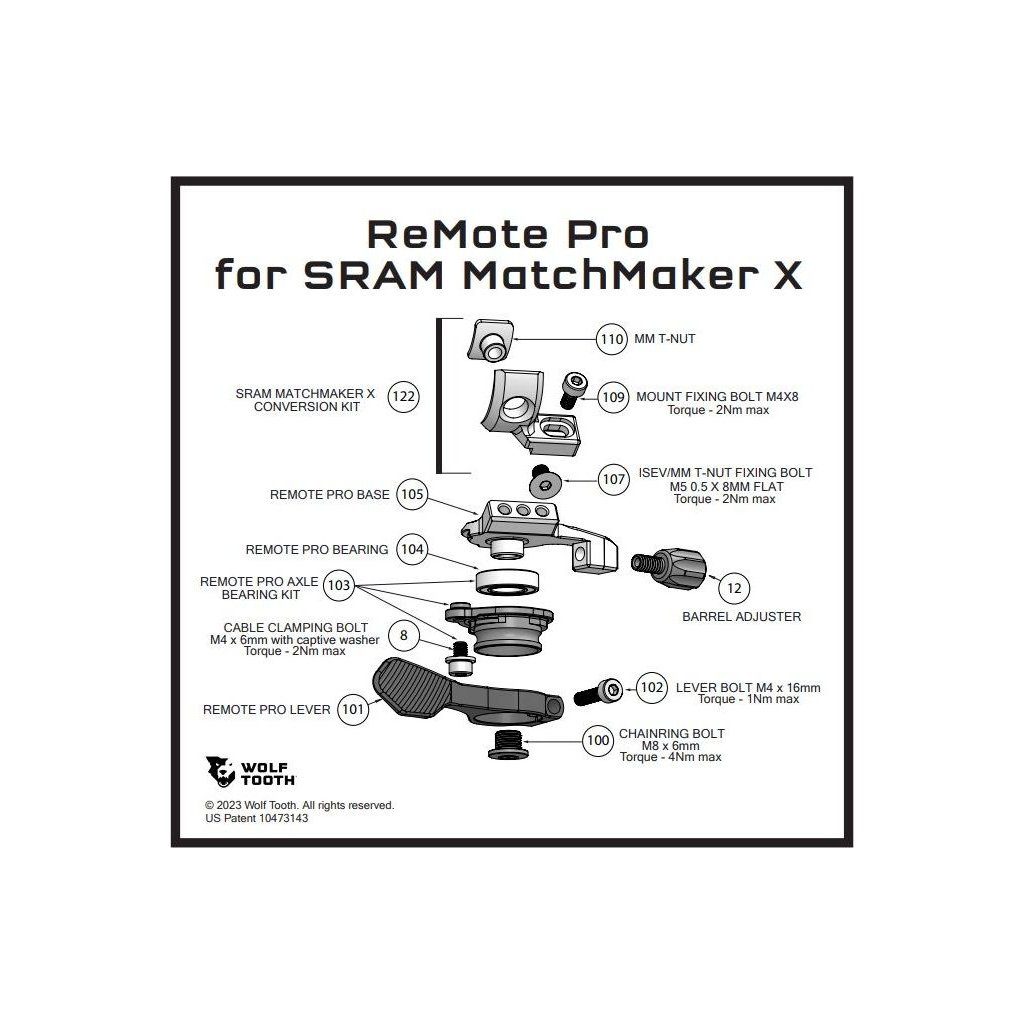 ReMote Pro
for SRAM MatchMaker X

110 MM T-NUT

SRAM MATCHMAKER X CONVERSION KIT 122

109 MOUNT FIXING BOLT M4X8
Torque - 2Nm max

107 ISEV/MM T-NUT FIXING BOLT
M5 0.5 X 8MM FLAT
Torque - 2Nm max

REMOTE PRO BASE 105

REMOTE PRO BEARING 104

REMOTE PRO AXLE BEARING KIT 103

12 BARREL ADJUSTER

CABLE CLAMPING BOLT
M4 x 6mm with captive washer
Torque - 2Nm max 8

102 LEVER BOLT M4 x 16mm
Torque - 1Nm max

REMOTE PRO LEVER 101

100 CHAINRING BOLT
M8 x 6mm
Torque - 4Nm max

WOLF TOOTH

© 2023 Wolf Tooth. All rights reserved.
US Patent 10473143