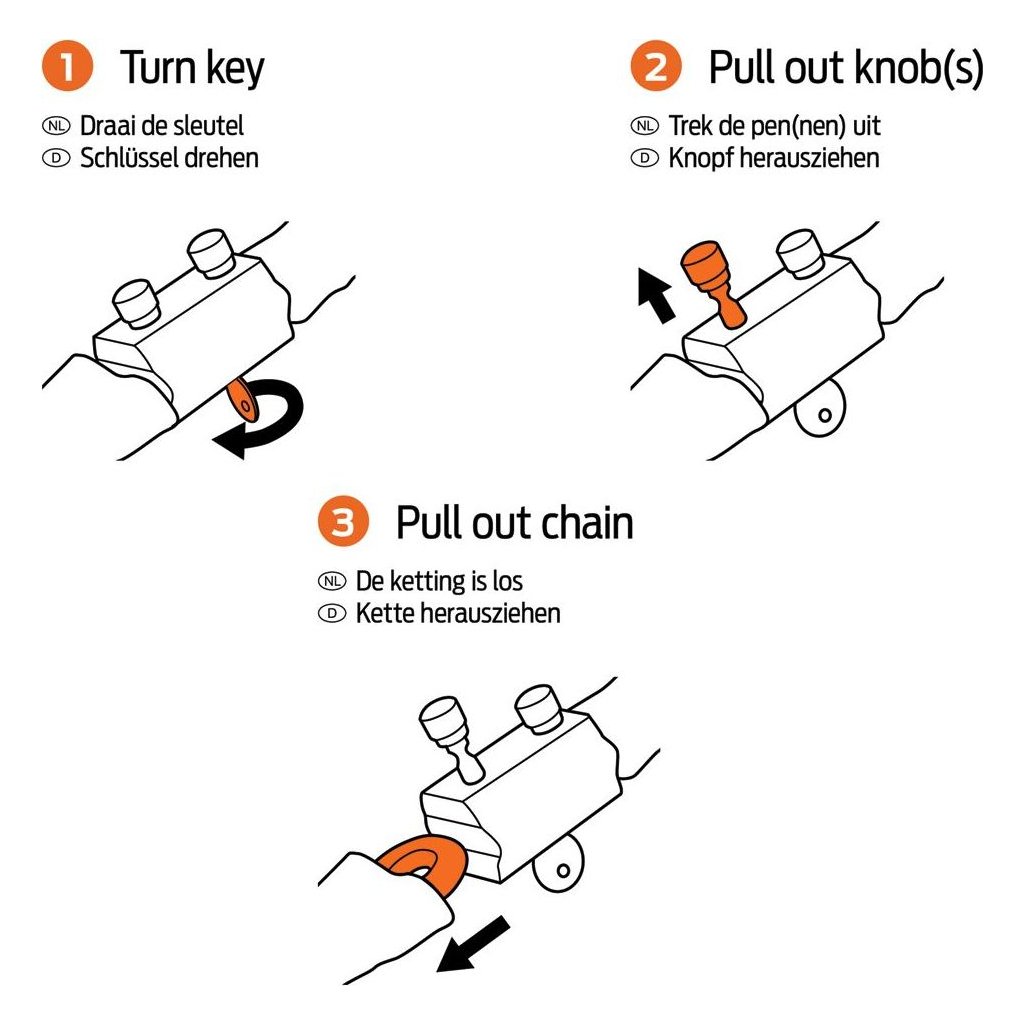 1 Turn key

NL Draai de sleutel
D Schlüssel drehen

2 Pull out knob(s)

NL Trek de pen(nen) uit
D Knopf herausziehen

3 Pull out chain

NL De ketting is los
D Kette herausziehen