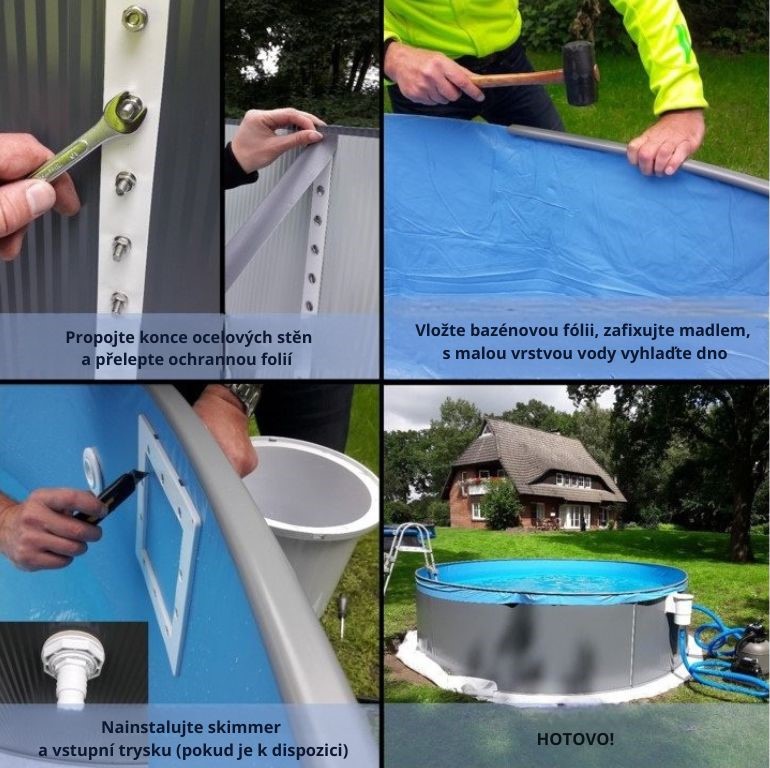 Propojte konce ocelových stěn a přelepte ochrannou folií

Vložte bazénovou fólii, zafixujte madlem, s malou vrstvou vody vyhlaďte dno

Nainstalujte skimmer a vstupní trysku (pokud je k dispozici)

HOTOVO!