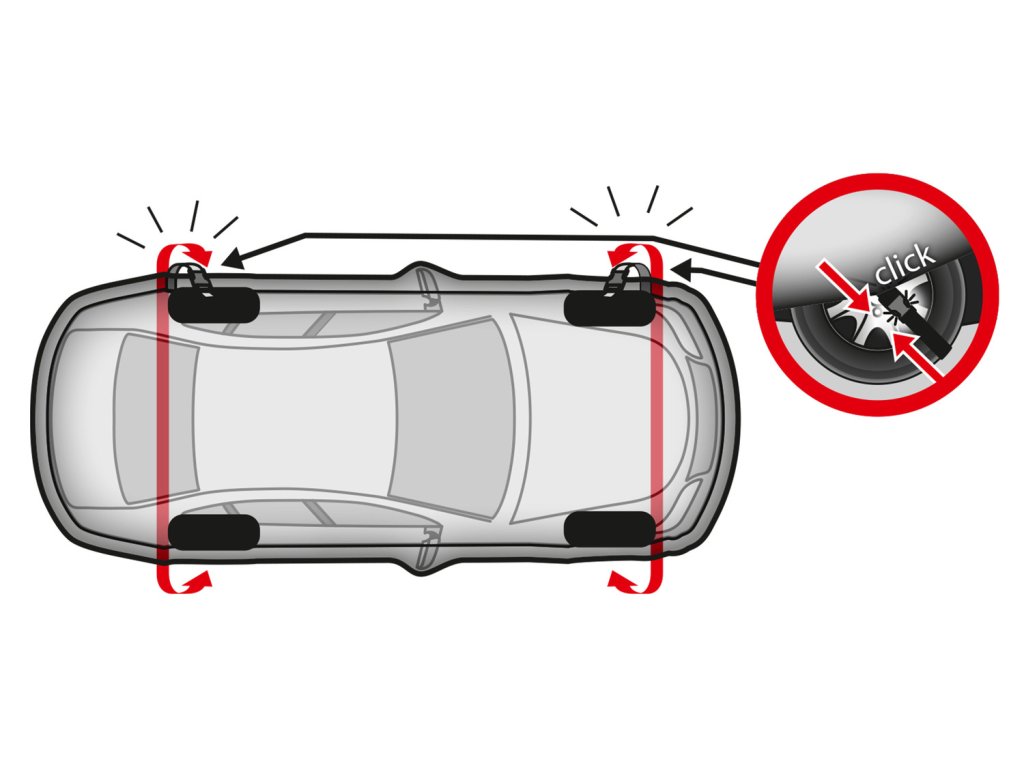 click