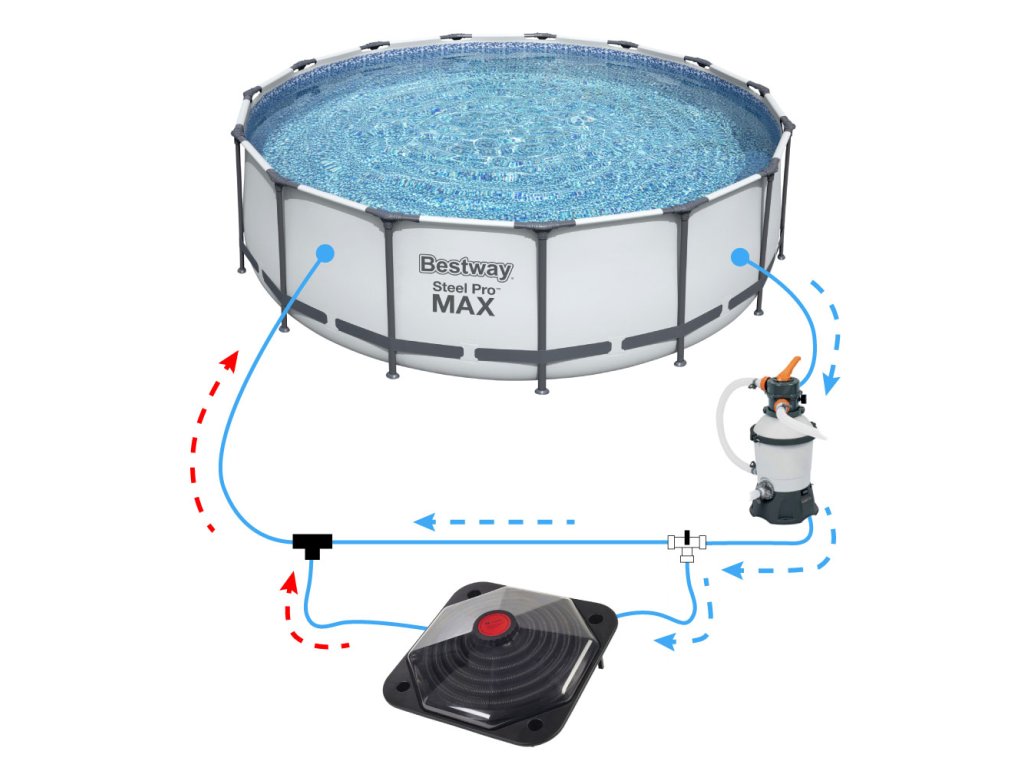 Bestway
Steel Pro™
MAX