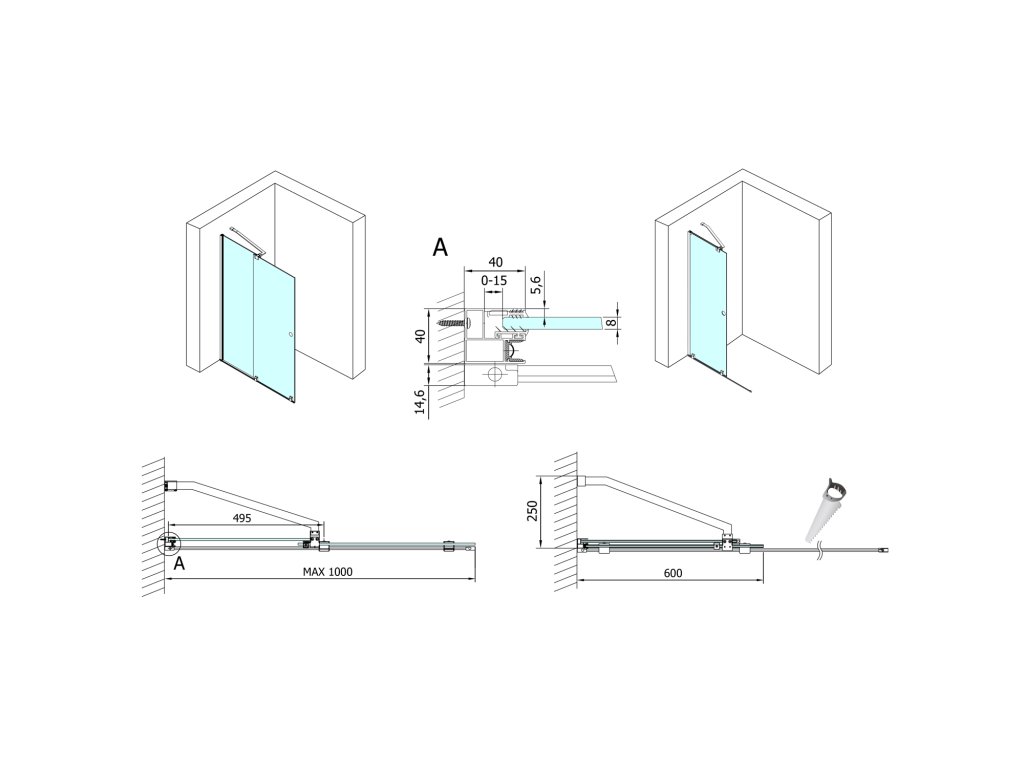 A
40
0-15
5,6
8
40
14,6

495
A
MAX 1000

250
600