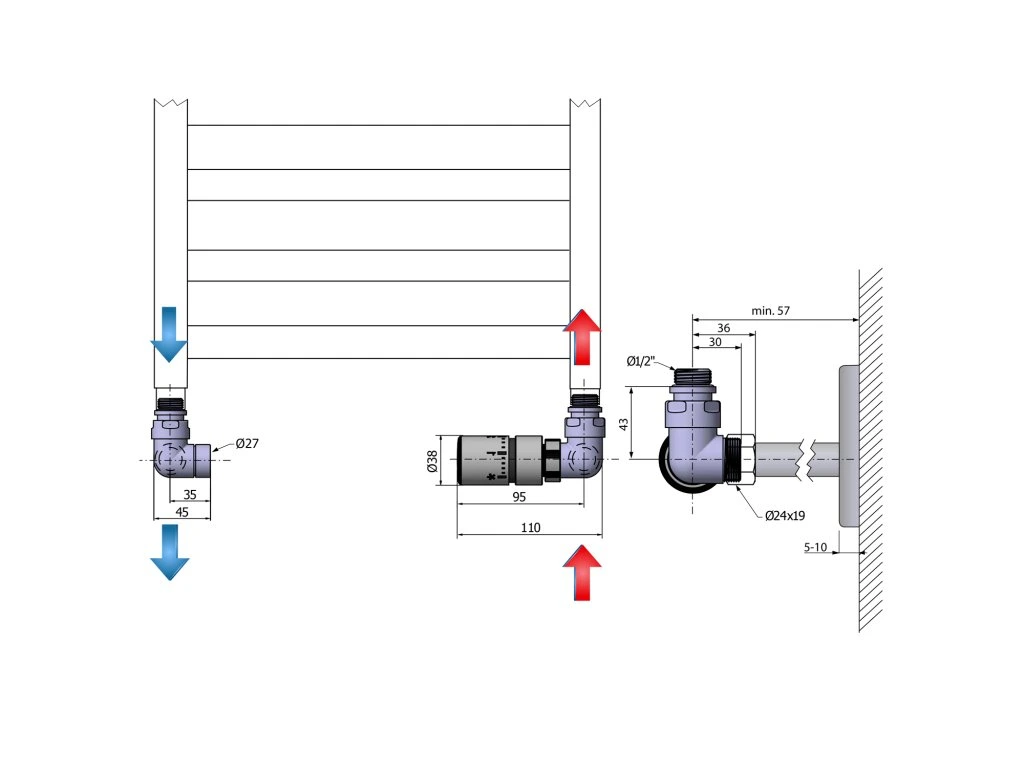 Ø27
35
45
Ø38
95
110
min. 57
36
30
Ø1/2"
43
Ø24x19
5-10