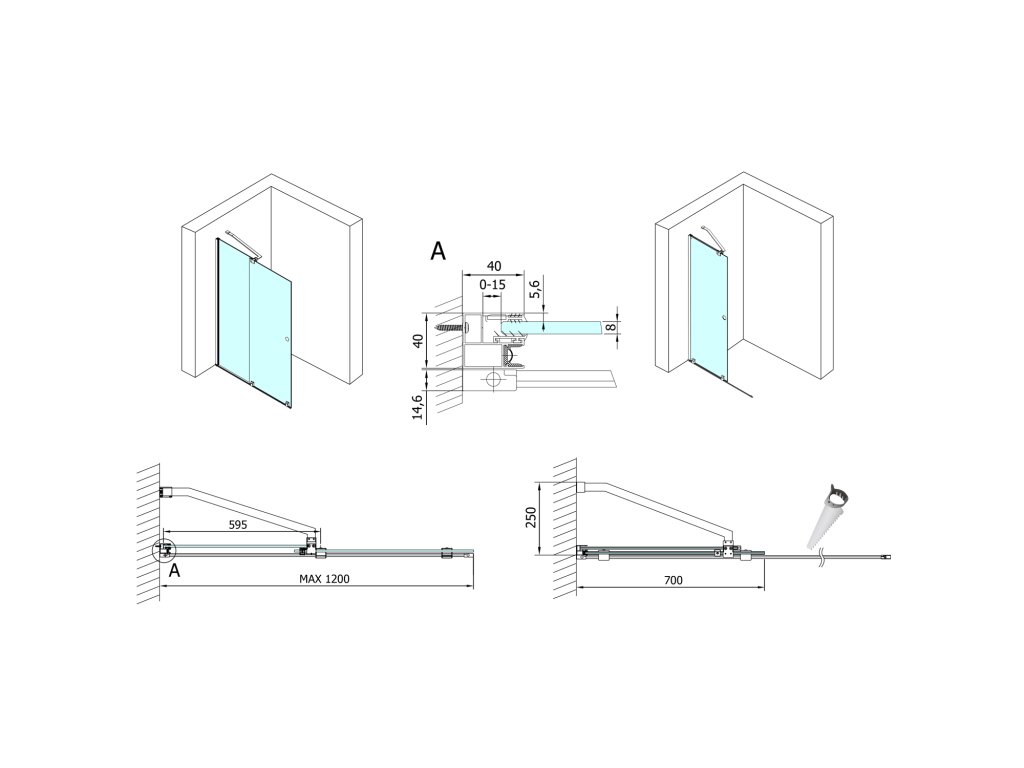 A
40
0-15
5,6
8
40
14,6
595
A
MAX 1200
250
700