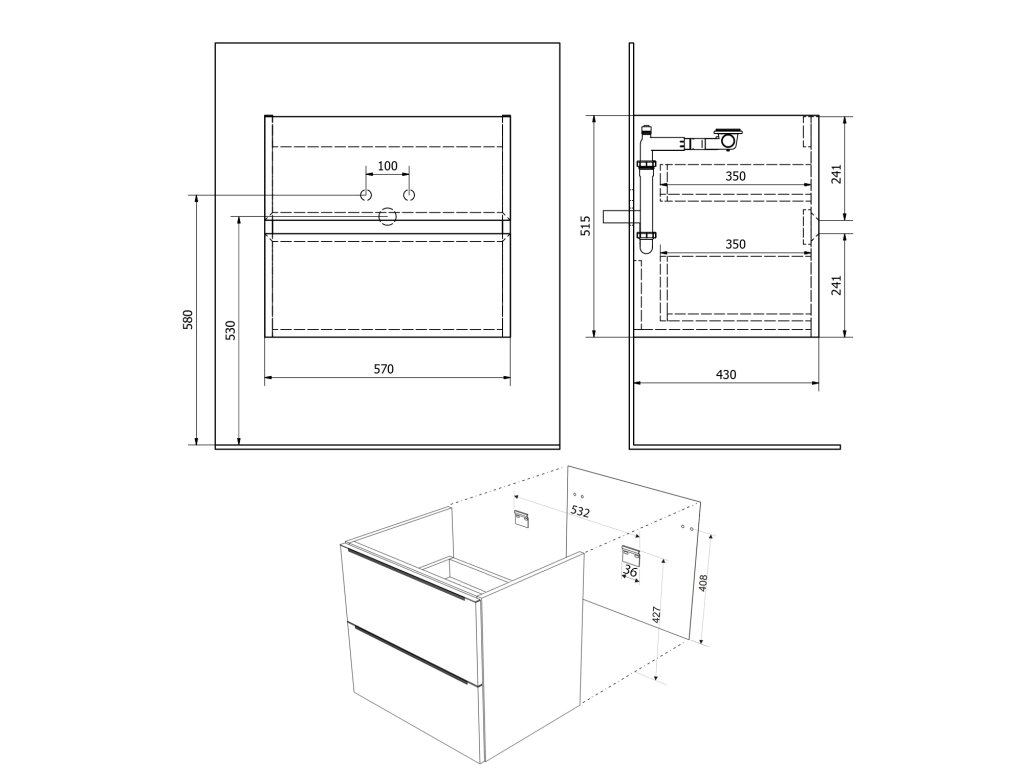 100
580
530
570
515
350
350
241
241
430
532
36
427
408