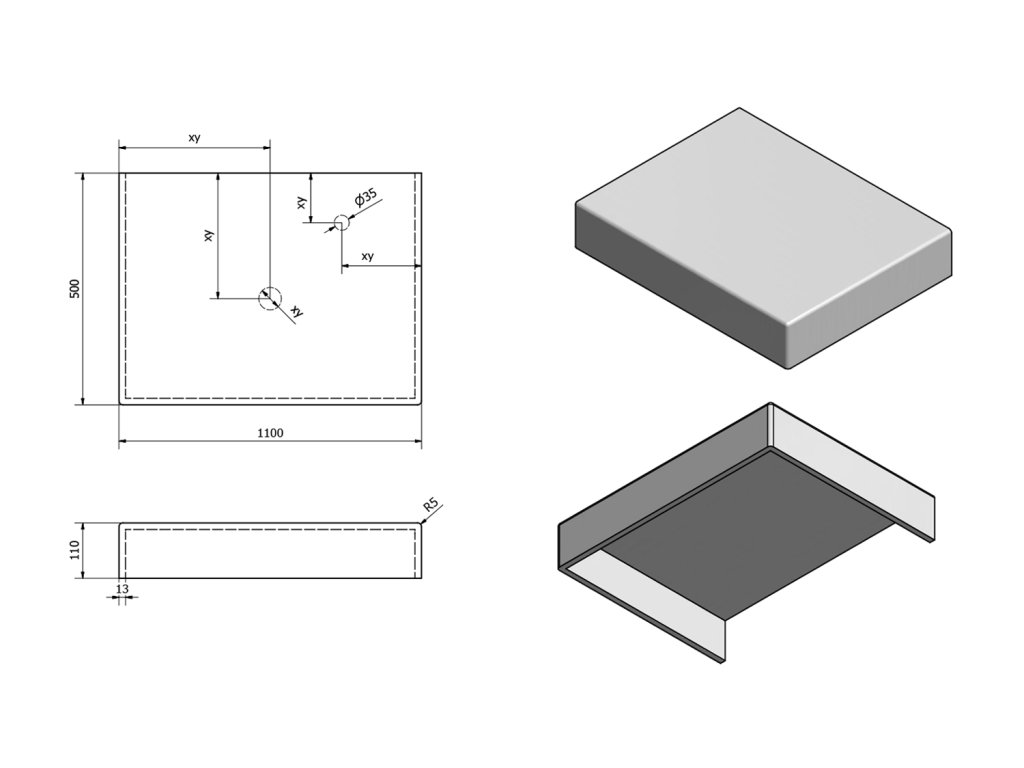 xy
xy
xy
Ø35
xy
xy
500
1100
R5
110
13