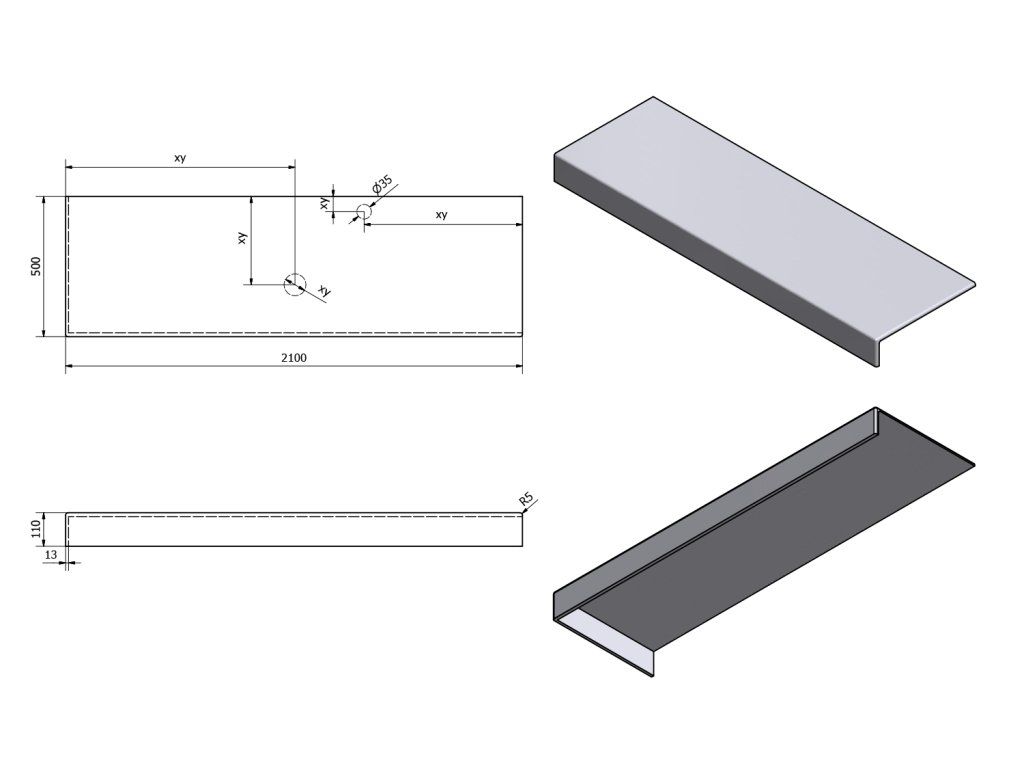 xy

xy

Ø35

xy

xy

xy

500

2100

R5

110

13