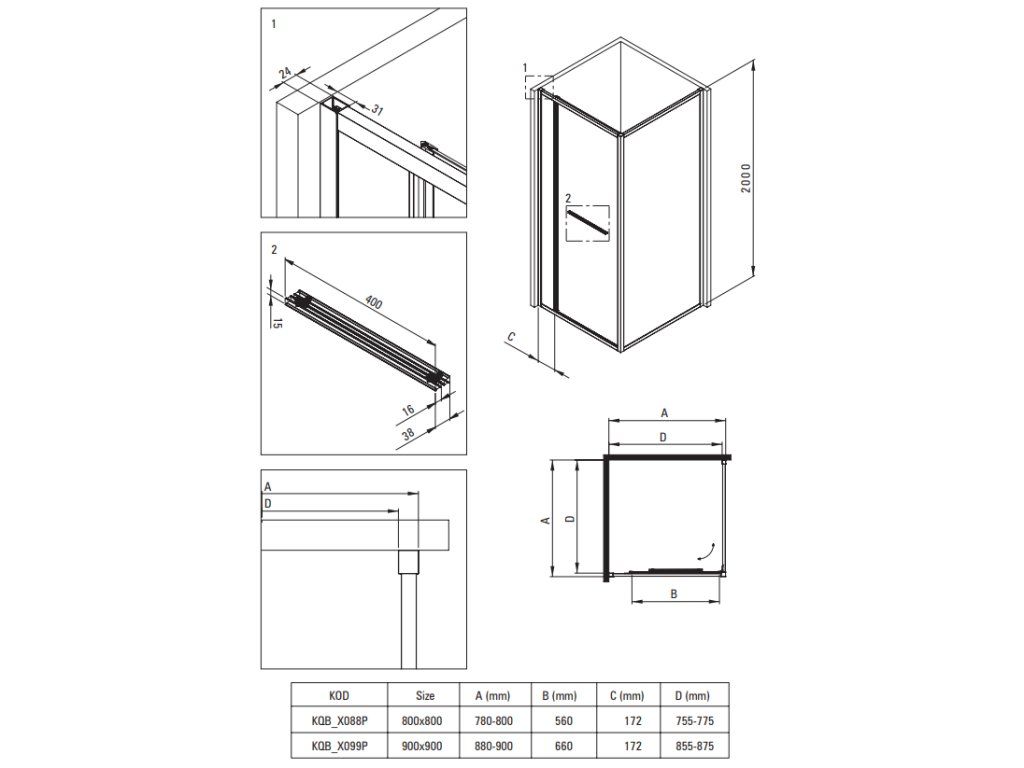 1

24

31

2

400

15

16

38

A

D

1

2

2000

C

A

D

A

D

B

| KOD | Size | A (mm) | B (mm) | C (mm) | D (mm) |
|---|---|---|---|---|---|
| KQB_X088P | 800x800 | 780-800 | 560 | 172 | 755-775 |
| KQB_X099P | 900x900 | 880-900 | 660 | 172 | 855-875 |