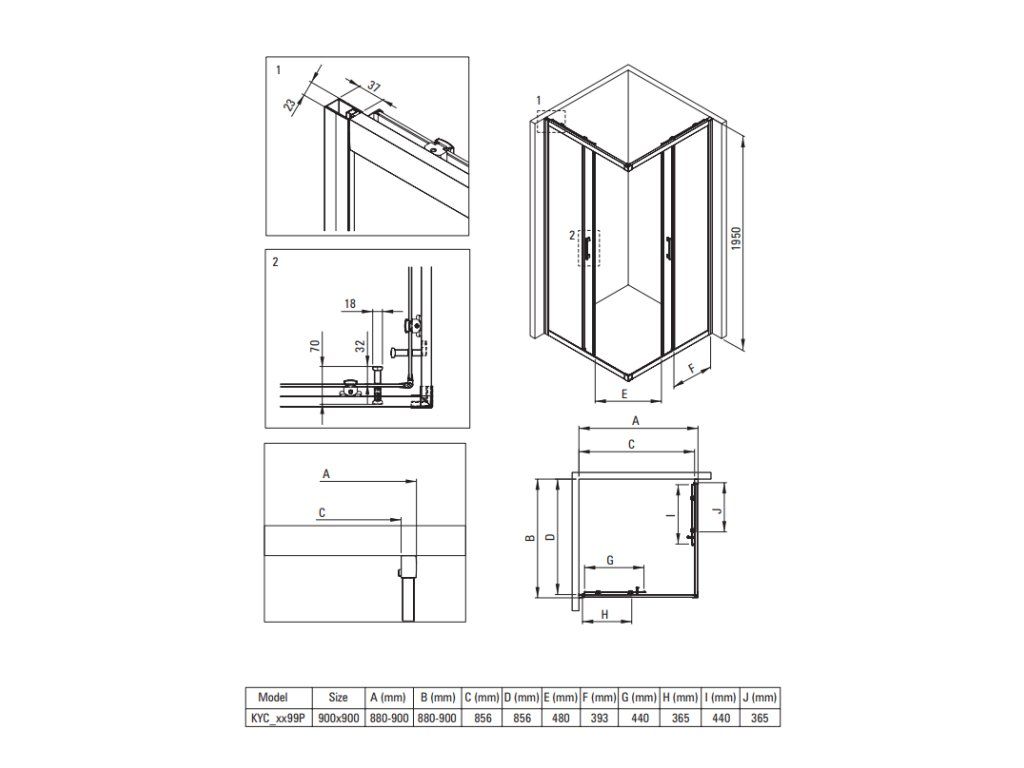 1

23

37

2

18

70

32

A

C

1

2

1950

E

F

A

C

B

D

I

J

G

H

| Model | Size | A (mm) | B (mm) | C (mm) | D (mm) | E (mm) | F (mm) | G (mm) | H (mm) | I (mm) | J (mm) |
|---|---|---|---|---|---|---|---|---|---|---|---|
| KYC_xx99P | 900x900 | 880-900 | 880-900 | 856 | 856 | 480 | 393 | 440 | 365 | 440 | 365 |