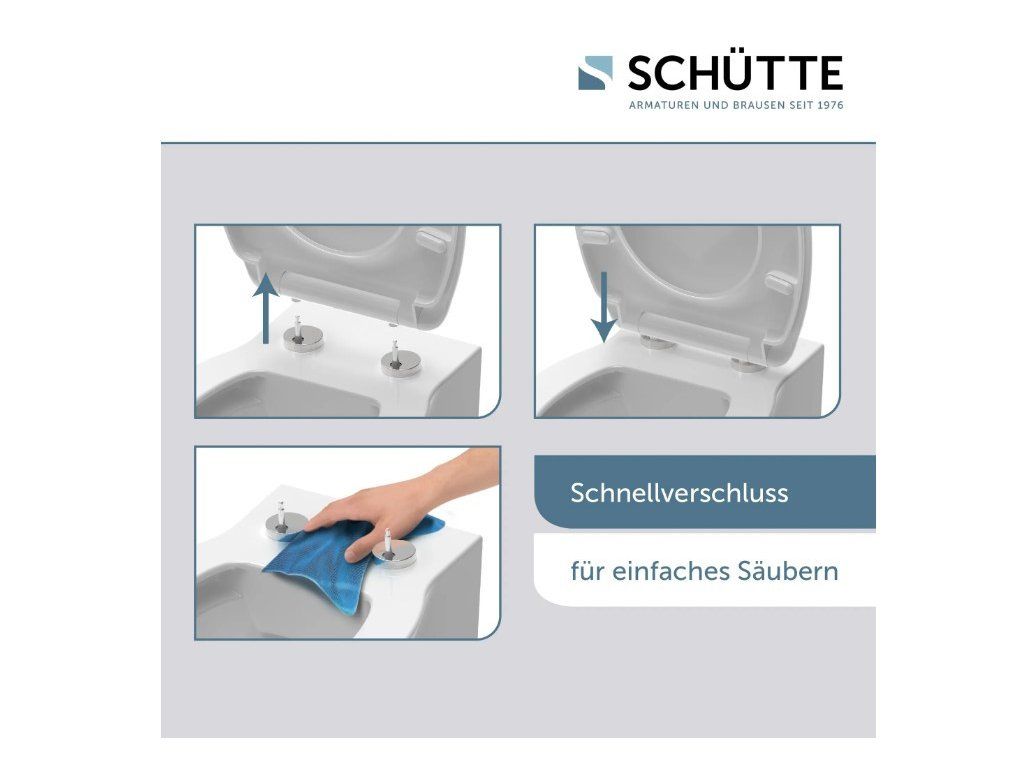 SCHÜTTE
ARMATUREN UND BRAUSEN SEIT 1976

Schnellverschluss

für einfaches Säubern