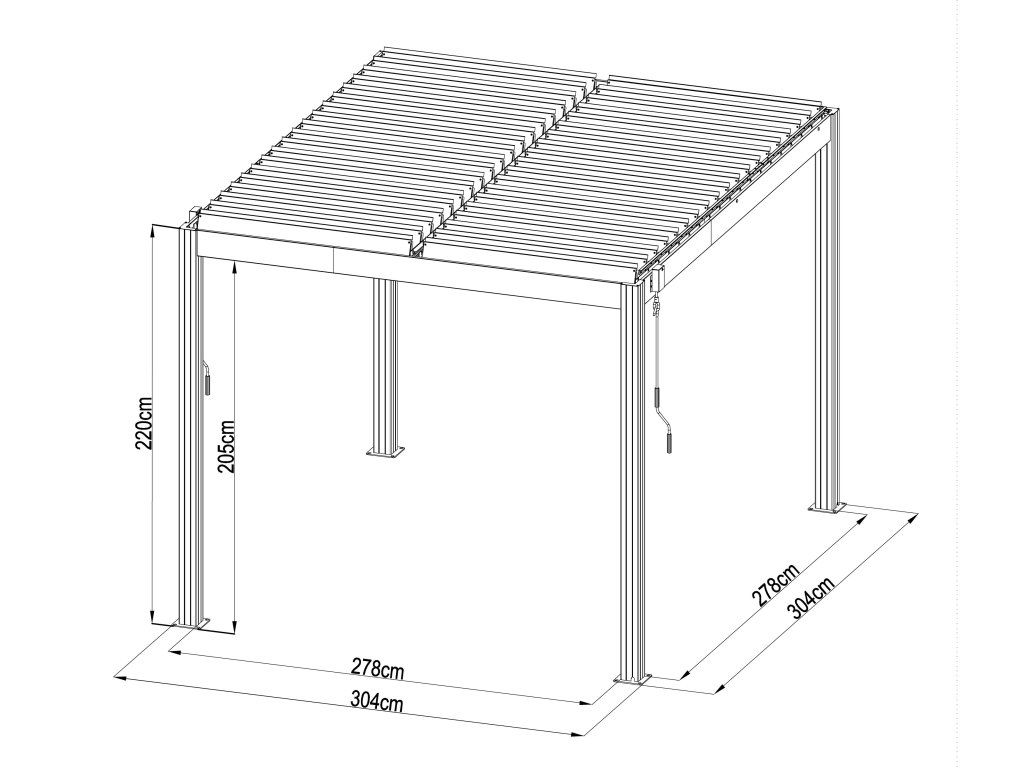 220cm
205cm
278cm
304cm
278cm
304cm