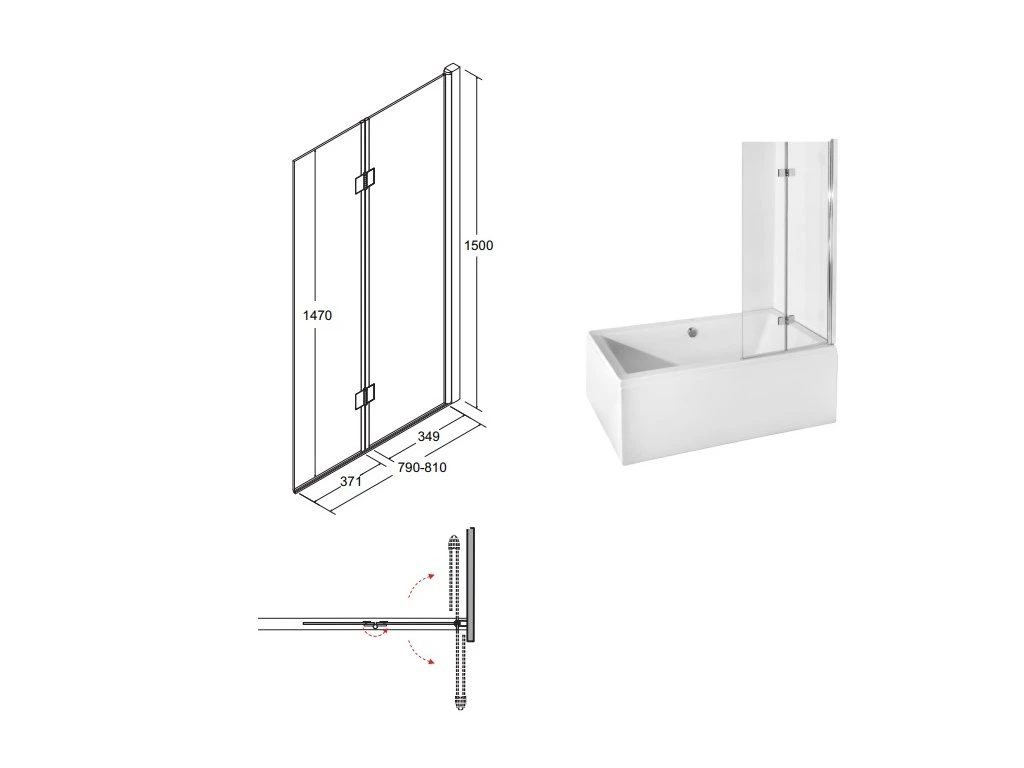 1500
1470
349
790-810
371