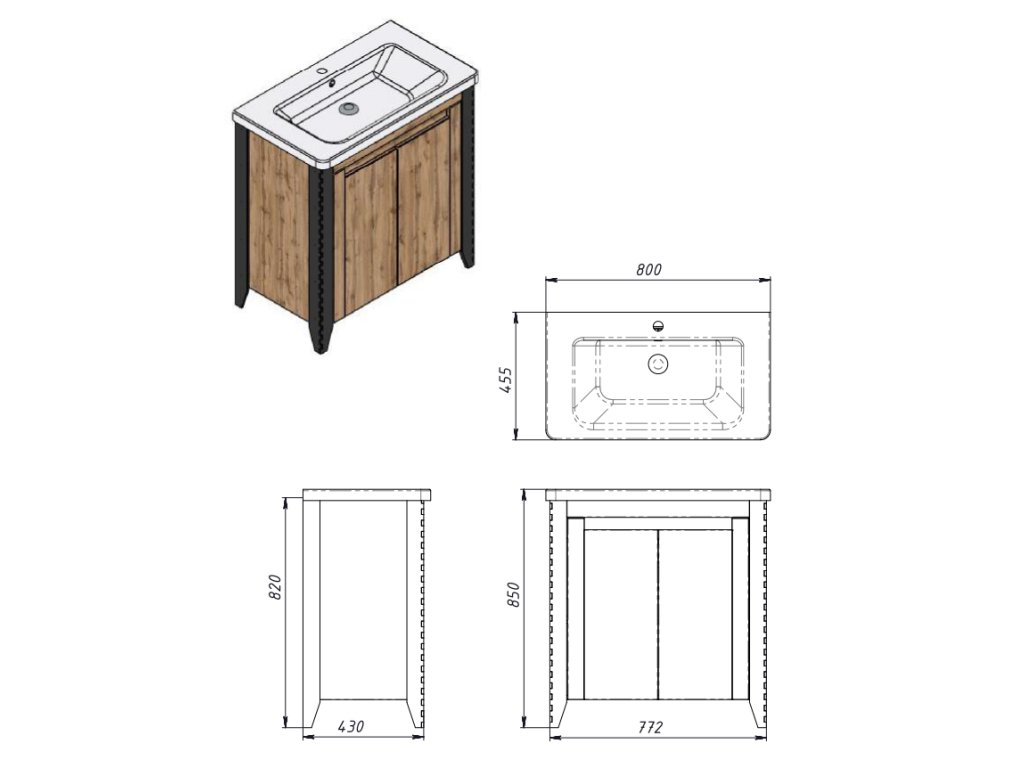 800

455

820

430

850

772