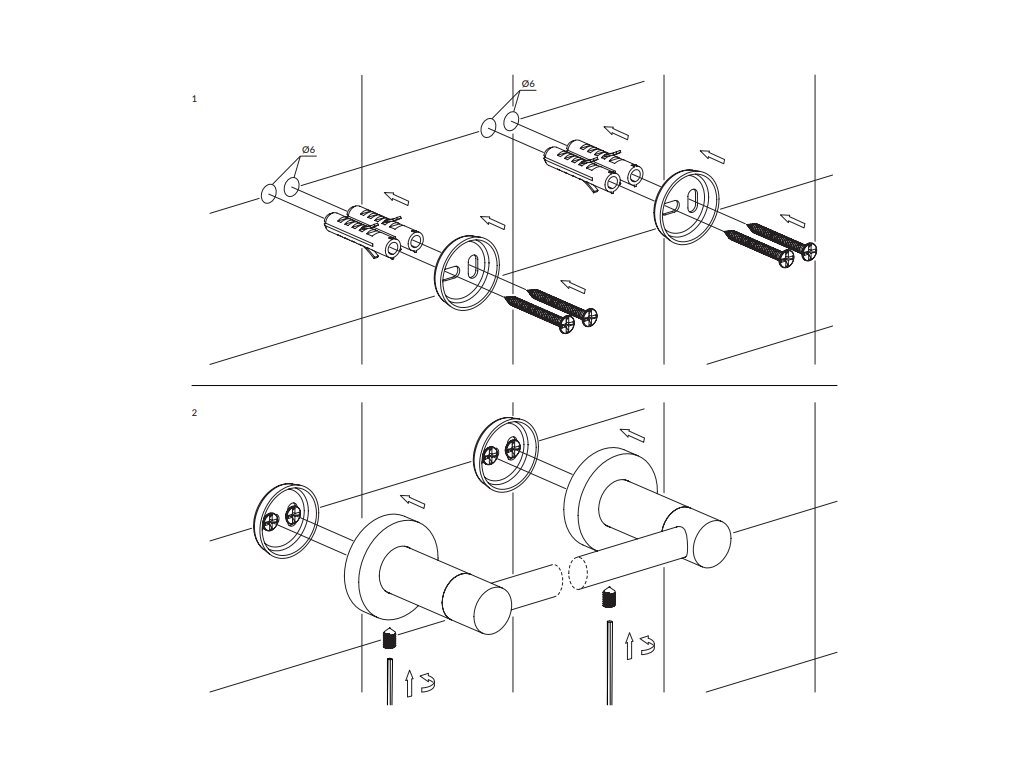 1

Ø6

Ø6

2