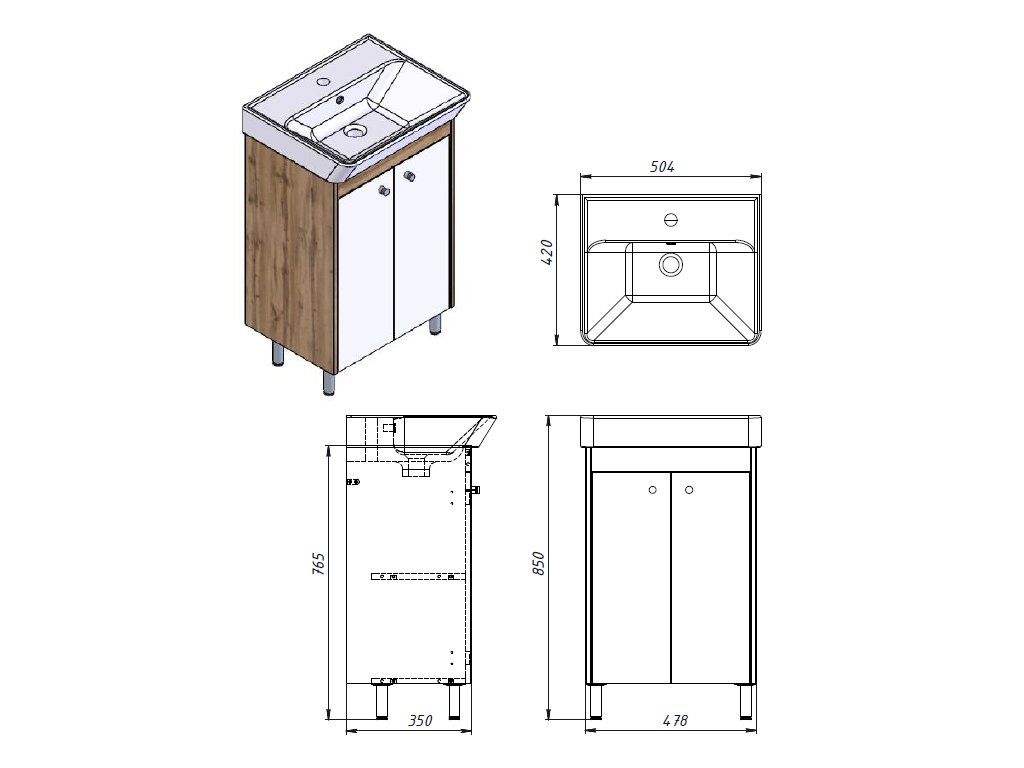 504

420

765

350

850

478