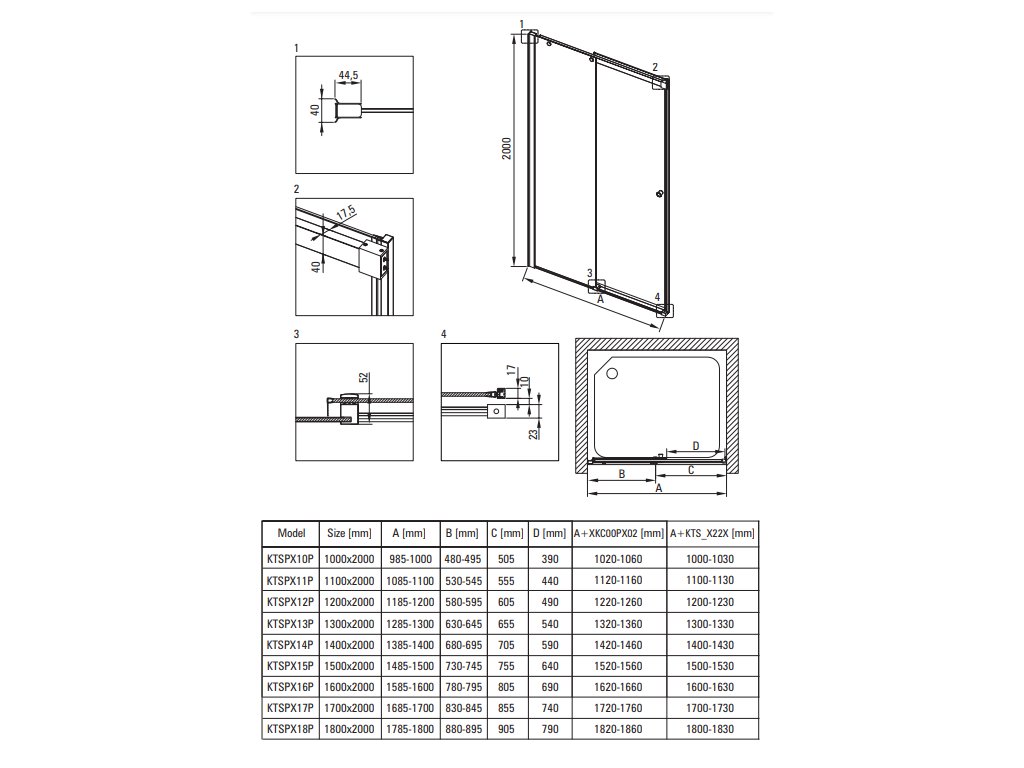 1

44,5

40

2

17,5

40

3

52

4

17

10

23

1

2

2000

3

A

4

D

B

C

A

| Model | Size [mm] | A [mm] | B [mm] | C [mm] | D [mm] | A+XKC00PX02 [mm] | A+KTS_X22X [mm] |
|---|---|---|---|---|---|---|---|
| KTSPX10P | 1000x2000 | 985-1000 | 480-495 | 505 | 390 | 1020-1060 | 1000-1030 |
| KTSPX11P | 1100x2000 | 1085-1100 | 530-545 | 555 | 440 | 1120-1160 | 1100-1130 |
| KTSPX12P | 1200x2000 | 1185-1200 | 580-595 | 605 | 490 | 1220-1260 | 1200-1230 |
| KTSPX13P | 1300x2000 | 1285-1300 | 630-645 | 655 | 540 | 1320-1360 | 1300-1330 |
| KTSPX14P | 1400x2000 | 1385-1400 | 680-695 | 705 | 590 | 1420-1460 | 1400-1430 |
| KTSPX15P | 1500x2000 | 1485-1500 | 730-745 | 755 | 640 | 1520-1560 | 1500-1530 |
| KTSPX16P | 1600x2000 | 1585-1600 | 780-795 | 805 | 690 | 1620-1660 | 1600-1630 |
| KTSPX17P | 1700x2000 | 1685-1700 | 830-845 | 855 | 740 | 1720-1760 | 1700-1730 |
| KTSPX18P | 1800x2000 | 1785-1800 | 880-895 | 905 | 790 | 1820-1860 | 1800-1830 |