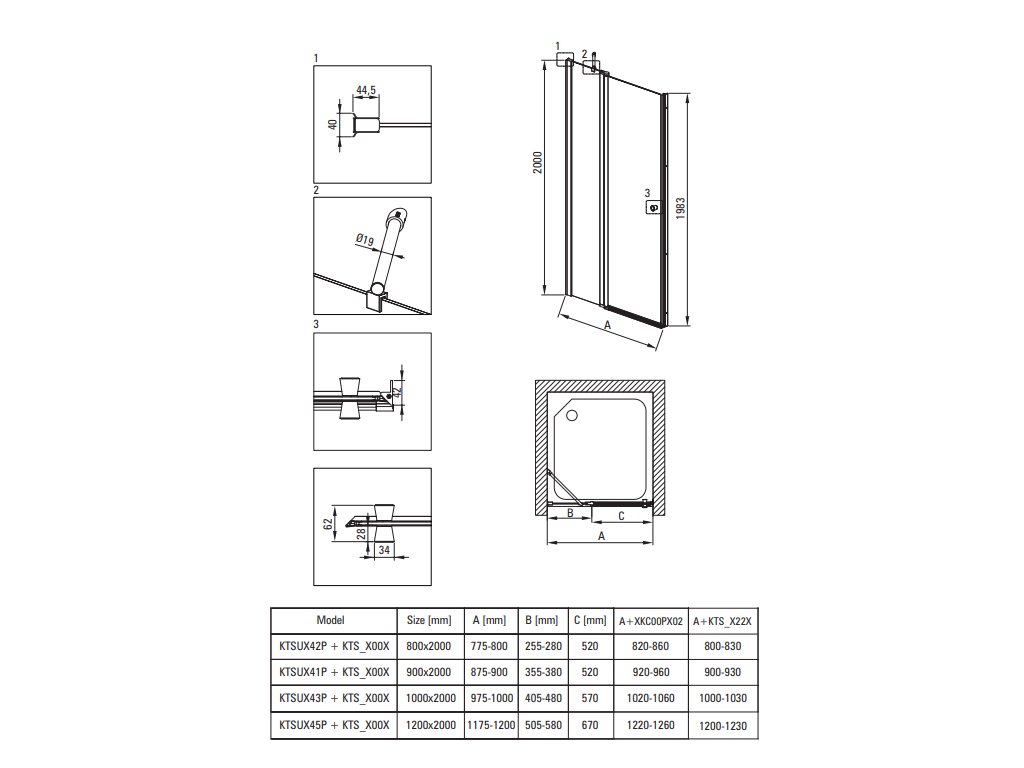 1

44,5

40

2

Ø19

3

42

62

28

34

1

2

2000

3

1983

A

B

C

A

| Model | Size [mm] | A [mm] | B [mm] | C [mm] | A+XKC00PX02 | A+KTS_X22X |
|---|---|---|---|---|---|---|
| KTSUX42P + KTS_X00X | 800x2000 | 775-800 | 255-280 | 520 | 820-860 | 800-830 |
| KTSUX41P + KTS_X00X | 900x2000 | 875-900 | 355-380 | 520 | 920-960 | 900-930 |
| KTSUX43P + KTS_X00X | 1000x2000 | 975-1000 | 405-480 | 570 | 1020-1060 | 1000-1030 |
| KTSUX45P + KTS_X00X | 1200x2000 | 1175-1200 | 505-580 | 670 | 1220-1260 | 1200-1230 |