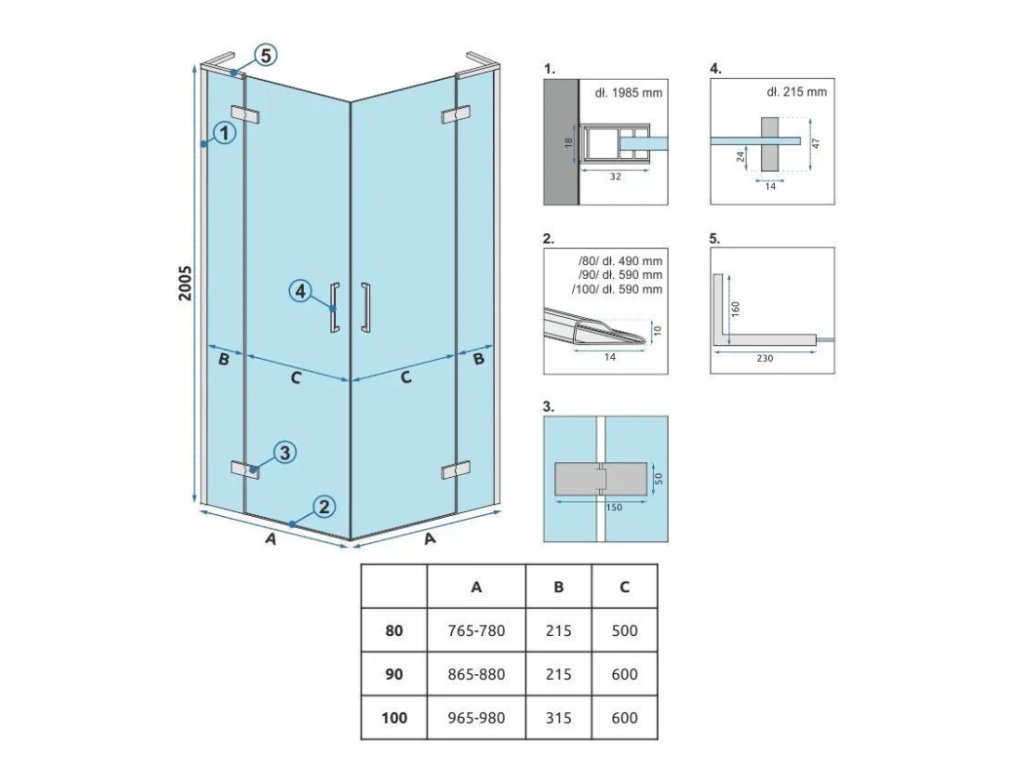 5
1
2005
4
B
C
C
B
3
2
A
A

1.
dł. 1985 mm
18
32

4.
dł. 215 mm
24
47
14

2.
/80/ dł. 490 mm
/90/ dł. 590 mm
/100/ dł. 590 mm
10
14

5.
160
230

3.
50
150

| | A | B | C |
|---|---|---|---|
| 80 | 765-780 | 215 | 500 |
| 90 | 865-880 | 215 | 600 |
| 100 | 965-980 | 315 | 600 |