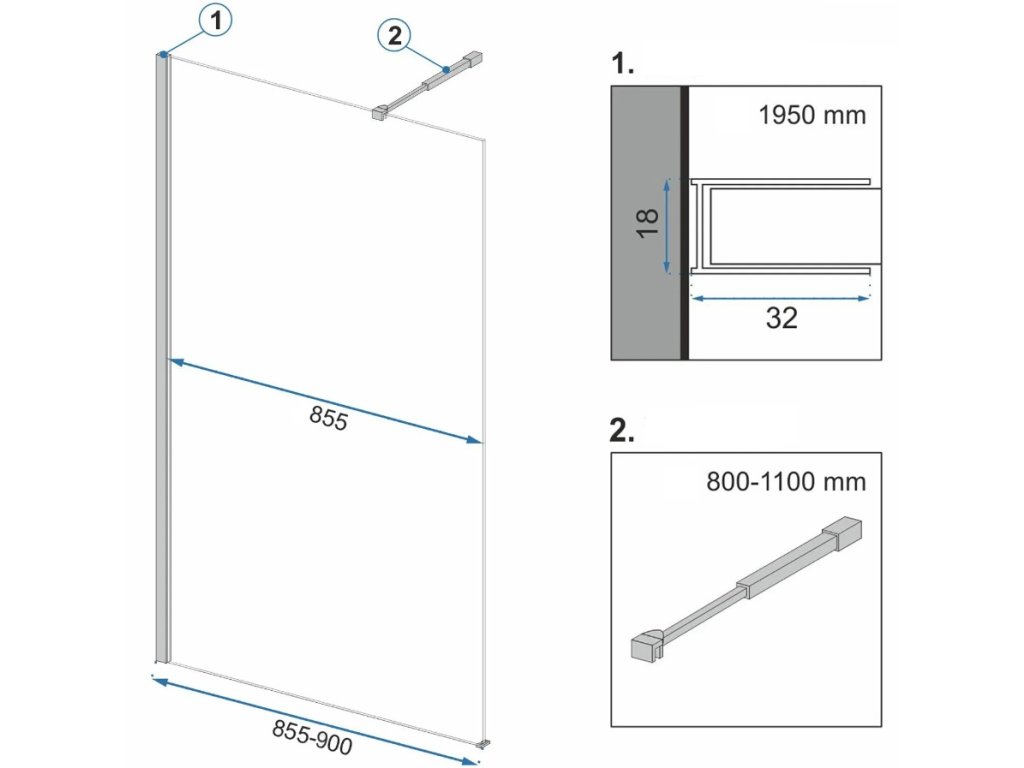 1

2

855

855-900

1.

1950 mm

18

32

2.

800-1100 mm