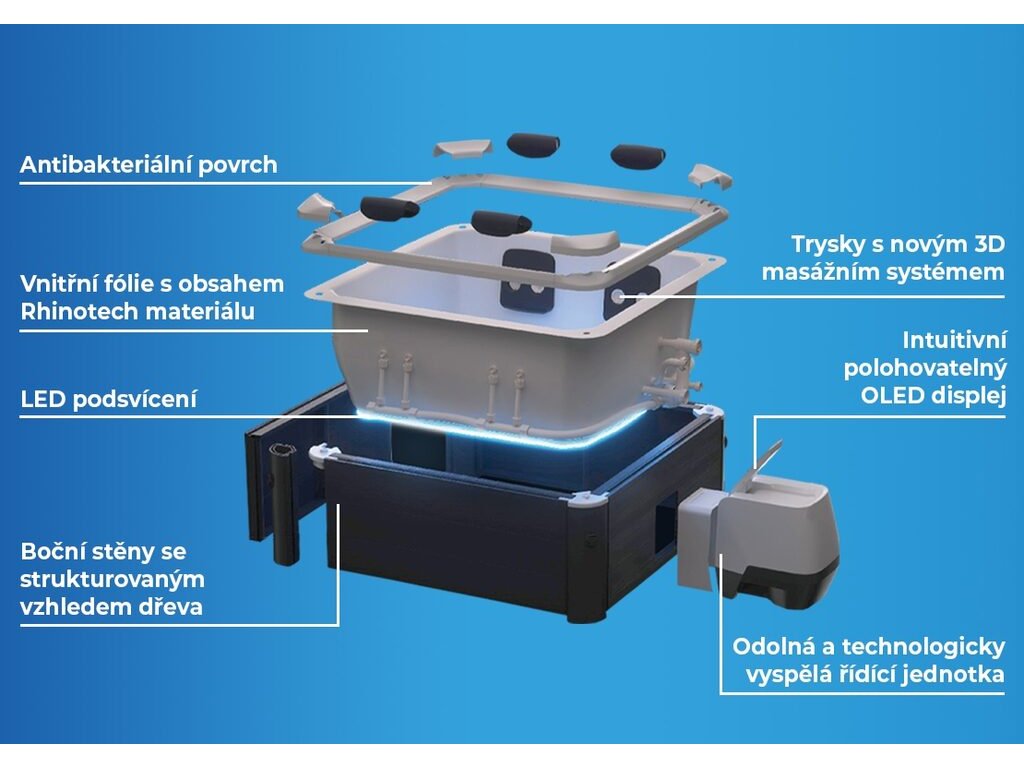 Antibakteriální povrch

Vnitřní fólie s obsahem Rhinotech materiálu

LED podsvícení

Boční stěny se strukturovaným vzhledem dřeva

Trysky s novým 3D masážním systémem

Intuitivní polohovatelný OLED displej

Odolná a technologicky vyspělá řídící jednotka