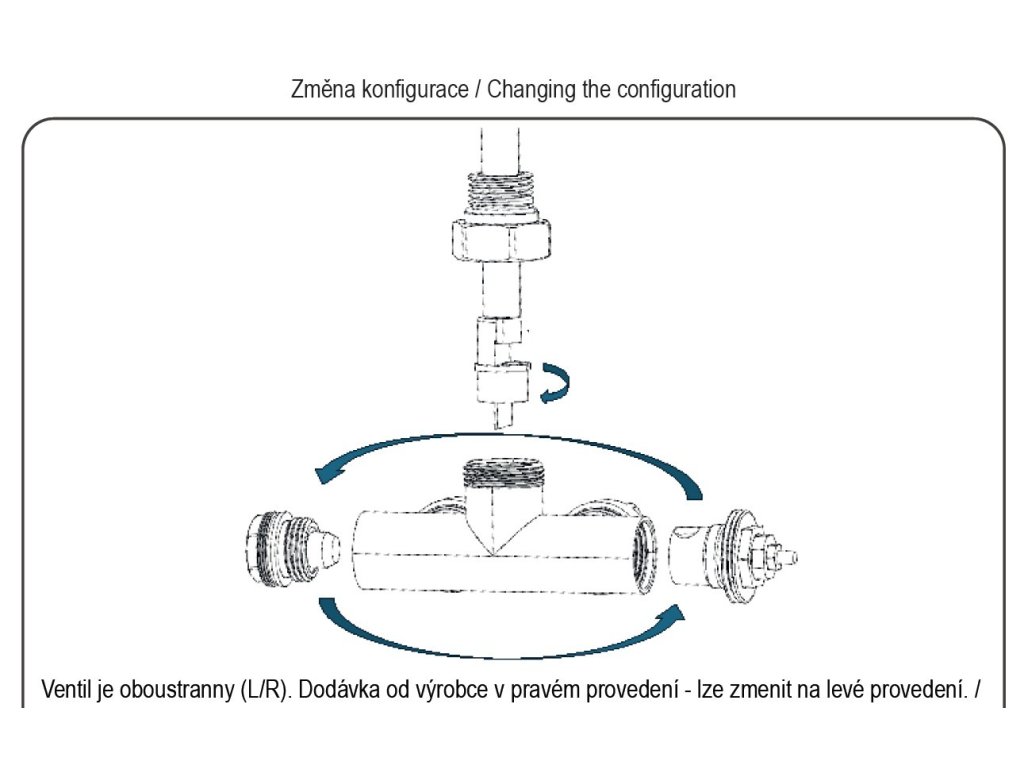 Změna konfigurace / Changing the configuration

Ventil je oboustranny (L/R). Dodávka od výrobce v pravém provedení - lze zmenit na levé provedení. /