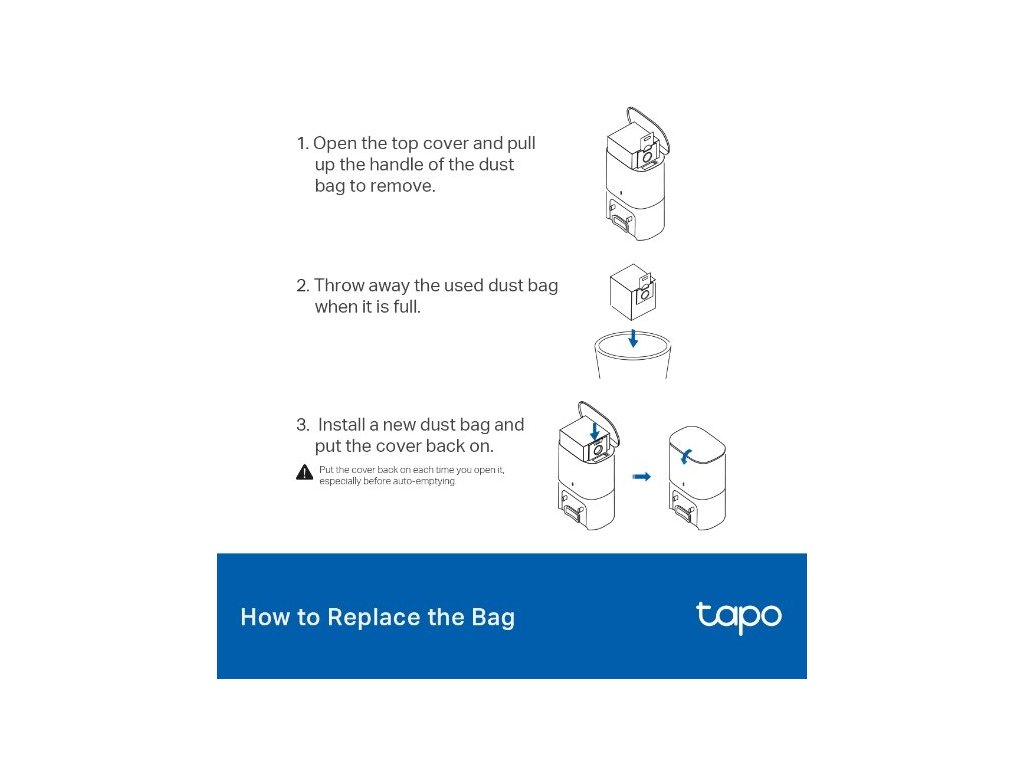 1. Open the top cover and pull up the handle of the dust bag to remove.

2. Throw away the used dust bag when it is full.

3. Install a new dust bag and put the cover back on.

Put the cover back on each time you open it, especially before auto-emptying

How to Replace the Bag

tapo