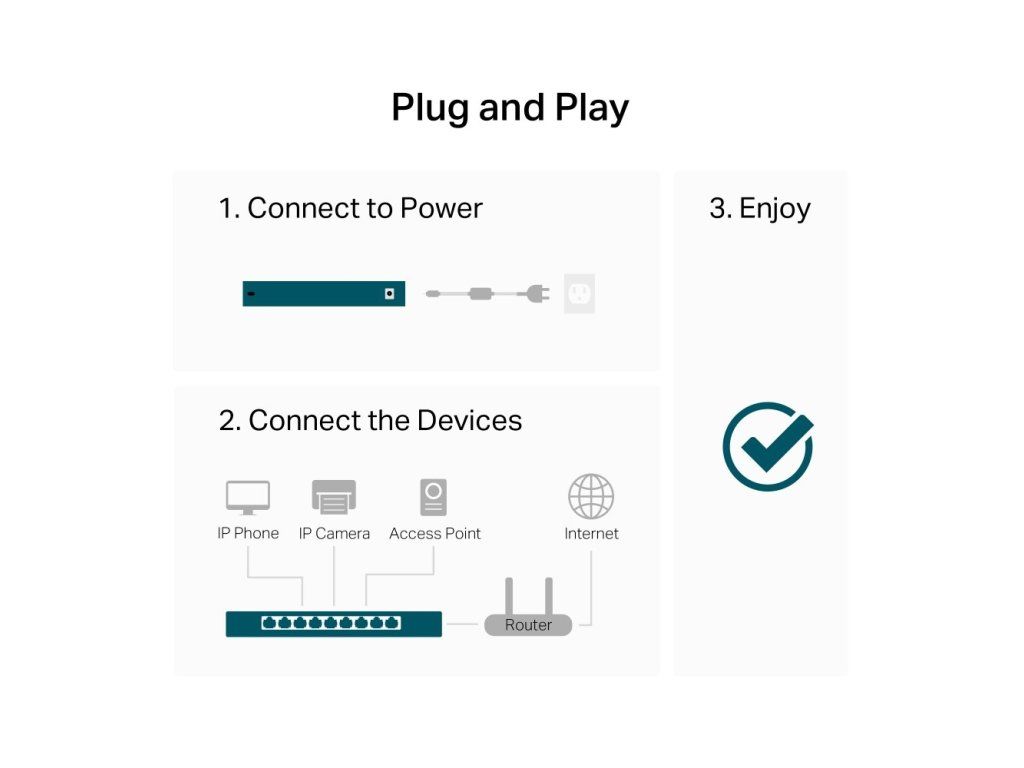 Plug and Play

1. Connect to Power

2. Connect the Devices

IP Phone

IP Camera

Access Point

Internet

Router

3. Enjoy