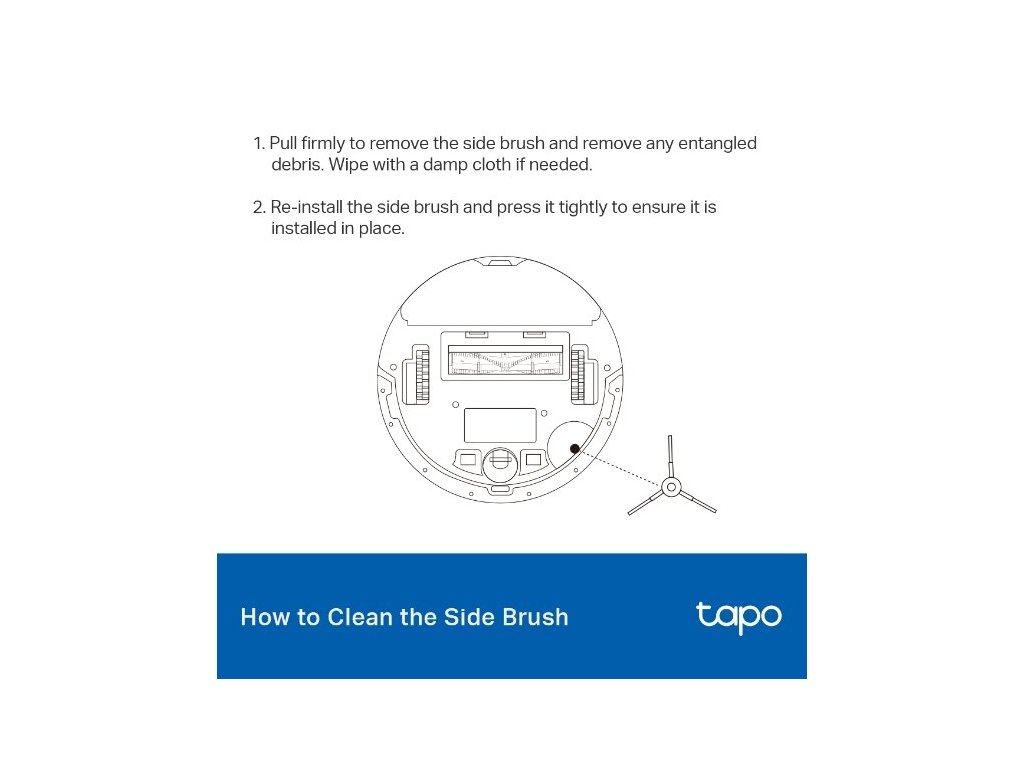 1. Pull firmly to remove the side brush and remove any entangled debris. Wipe with a damp cloth if needed.

2. Re-install the side brush and press it tightly to ensure it is installed in place.

How to Clean the Side Brush

tapo