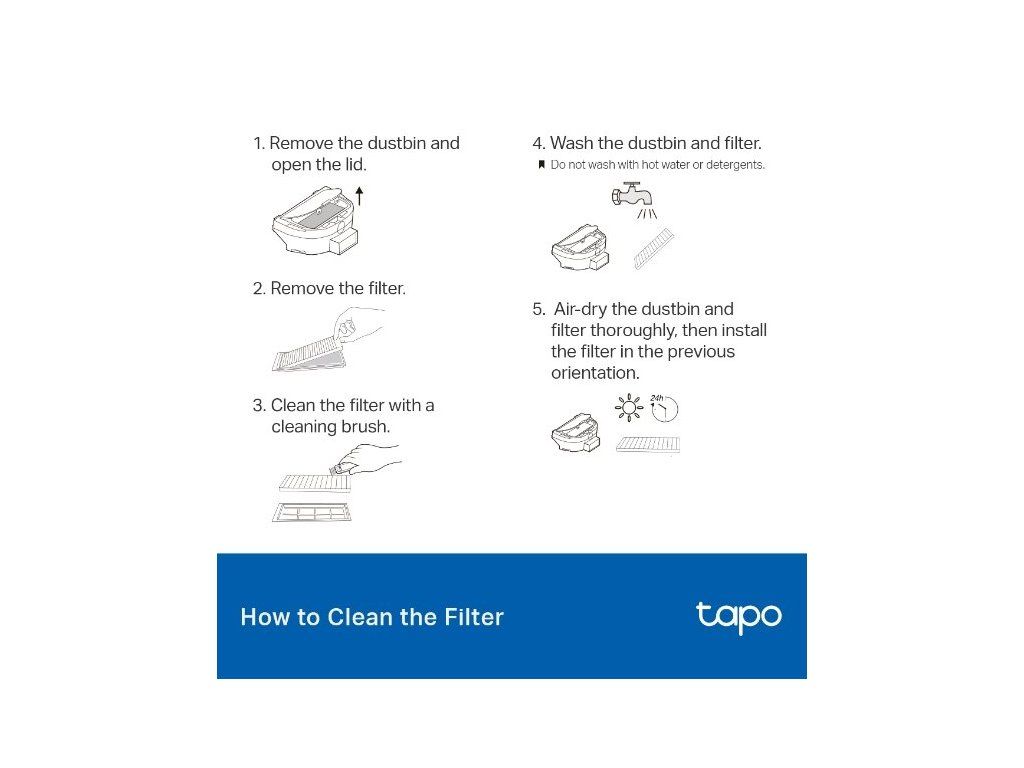 1. Remove the dustbin and open the lid.

2. Remove the filter.

3. Clean the filter with a cleaning brush.

4. Wash the dustbin and filter.
Do not wash with hot water or detergents.

5. Air-dry the dustbin and filter thoroughly, then install the filter in the previous orientation.

24h

How to Clean the Filter

tapo